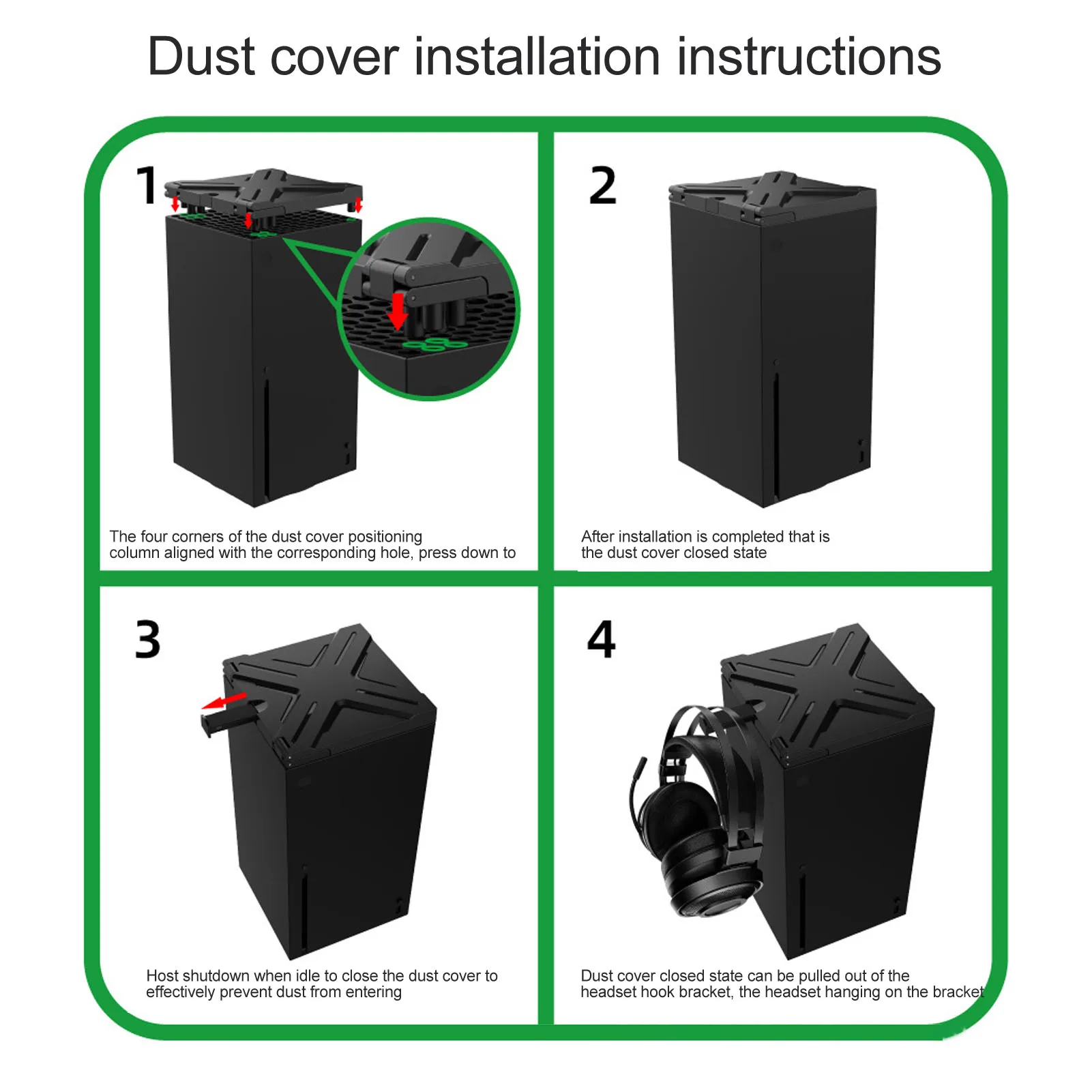 Dust cover installation instructions

1

The four corners of the dust cover positioning column aligned with the corresponding hole, press down to

2

After installation is completed that is the dust cover closed state

3

Host shutdown when idle to close the dust cover to effectively prevent dust from entering

4

Dust cover closed state can be pulled out of the headset hook bracket, the headset hanging on the bracket