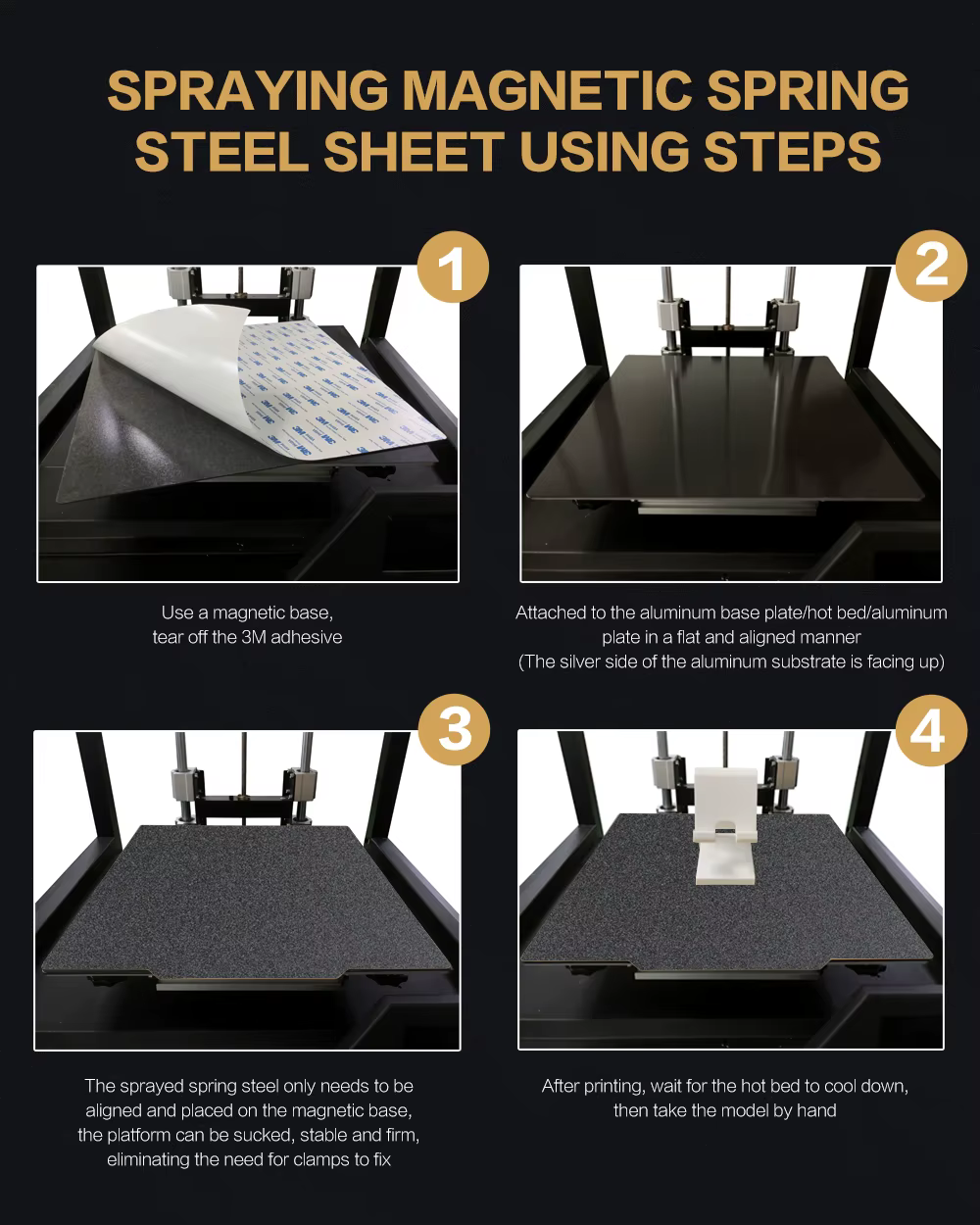 SPRAYING MAGNETIC SPRING STEEL SHEET USING STEPS

1

Use a magnetic base, tear off the 3M adhesive

2

Attached to the aluminum base plate/hot bed/aluminum plate in a flat and aligned manner
(The silver side of the aluminum substrate is facing up)

3

The sprayed spring steel only needs to be aligned and placed on the magnetic base, the platform can be sucked, stable and firm, eliminating the need for clamps to fix

4

After printing, wait for the hot bed to cool down, then take the model by hand