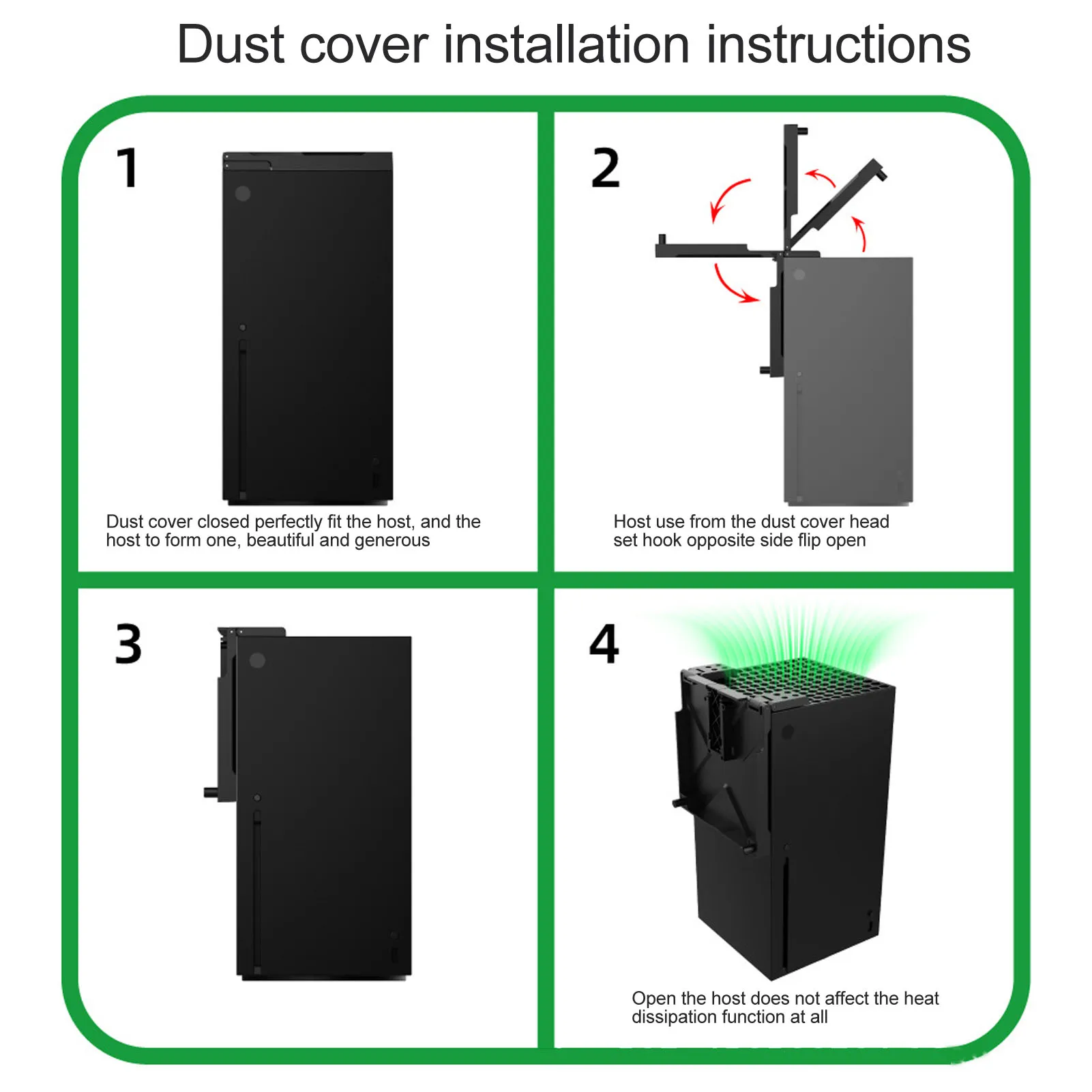 Dust cover installation instructions

1

Dust cover closed perfectly fit the host, and the host to form one, beautiful and generous

2

Host use from the dust cover head set hook opposite side flip open

3

4

Open the host does not affect the heat dissipation function at all