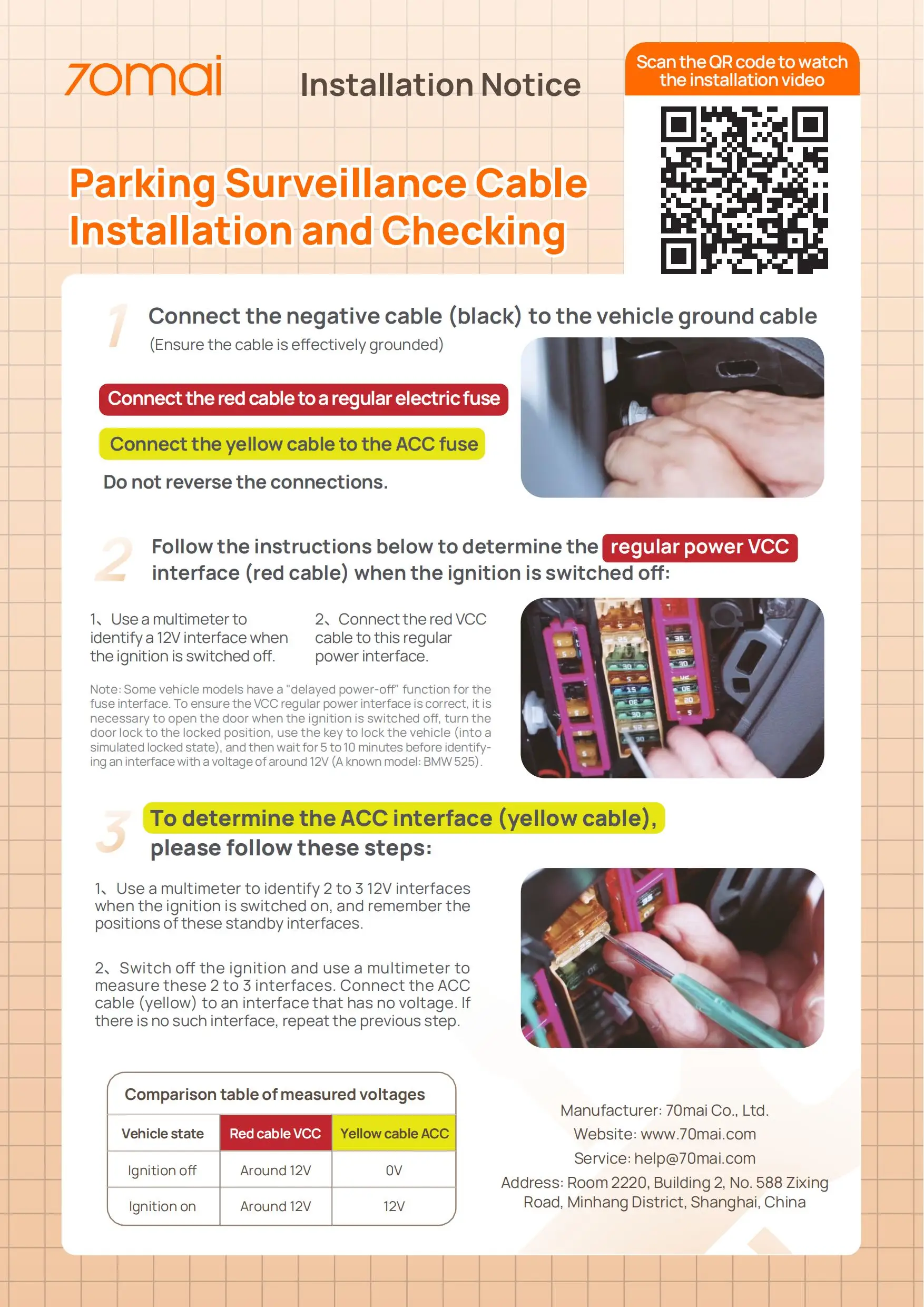 70mai

Installation Notice

Scan the QR code to watch the installation video

Parking Surveillance Cable Installation and Checking

1

Connect the negative cable (black) to the vehicle ground cable
(Ensure the cable is effectively grounded)

Connect the red cable to a regular electric fuse

Connect the yellow cable to the ACC fuse

Do not reverse the connections.

2

Follow the instructions below to determine the regular power VCC interface (red cable) when the ignition is switched off:

1、Use a multimeter to identify a 12V interface when the ignition is switched off.

2、Connect the red VCC cable to this regular power interface.

Note: Some vehicle models have a "delayed power-off" function for the fuse interface. To ensure the VCC regular power interface is correct, it is necessary to open the door when the ignition is switched off, turn the door lock to the locked position, use the key to lock the vehicle (into a simulated locked state), and then wait for 5 to 10 minutes before identifying an interface with a voltage of around 12V (A known model: BMW 525).

3

To determine the ACC interface (yellow cable), please follow these steps:

1、Use a multimeter to identify 2 to 3 12V interfaces when the ignition is switched on, and remember the positions of these standby interfaces.

2、Switch off the ignition and use a multimeter to measure these 2 to 3 interfaces. Connect the ACC cable (yellow) to an interface that has no voltage. If there is no such interface, repeat the previous step.

Comparison table of measured voltages

| Vehicle state | Red cable VCC | Yellow cable ACC |
|---|---|---|
| Ignition off | Around 12V | 0V |
| Ignition on | Around 12V | 12V |

Manufacturer: 70mai Co., Ltd.
Website: www.70mai.com
Service: help@70mai.com
Address: Room 2220, Building 2, No. 588 Zixing Road, Minhang District, Shanghai, China