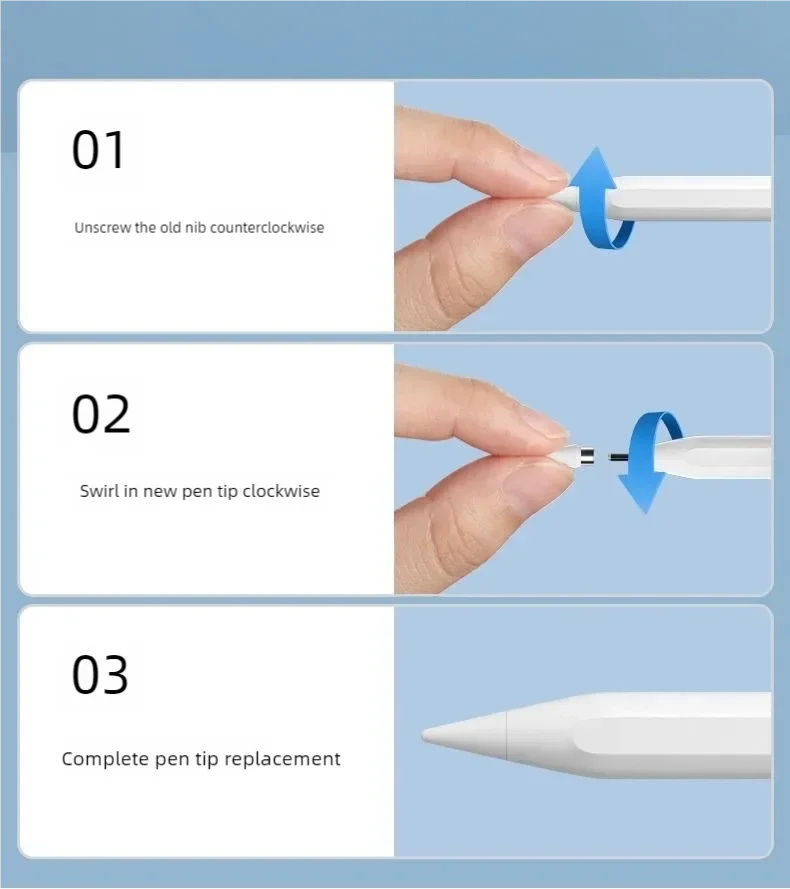 01

Unscrew the old nib counterclockwise

02

Swirl in new pen tip clockwise

03

Complete pen tip replacement