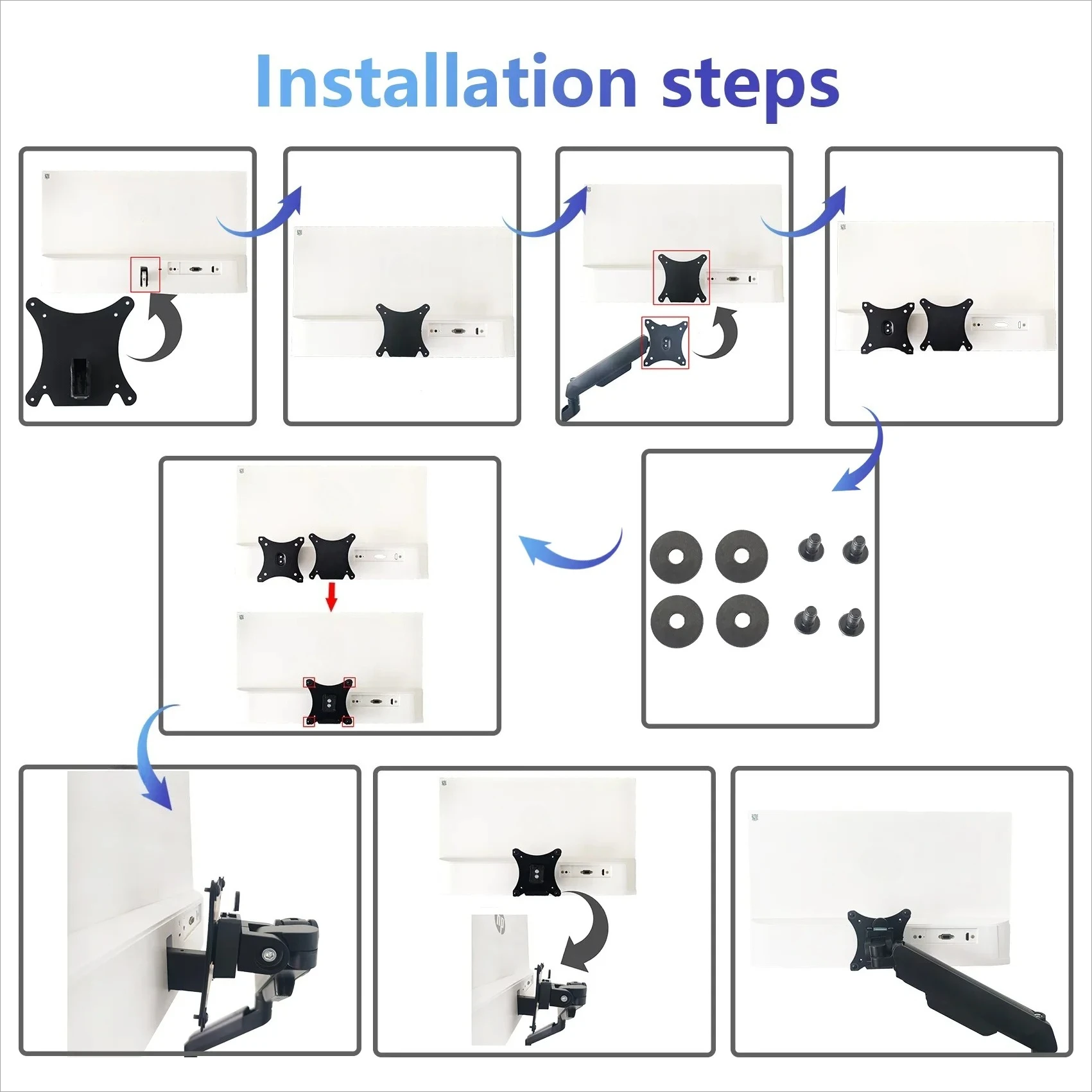 Installation steps