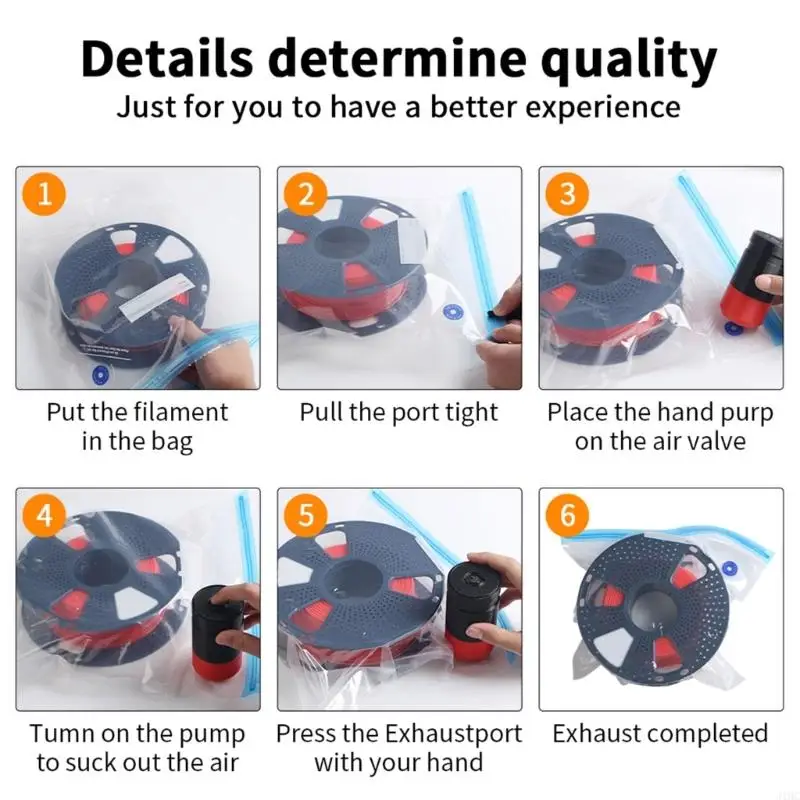 Details determine quality
Just for you to have a better experience

1
Put the filament in the bag

2
Pull the port tight

3
Place the hand purp on the air valve

4
Tumn on the pump to suck out the air

5
Press the Exhaustport with your hand

6
Exhaust completed