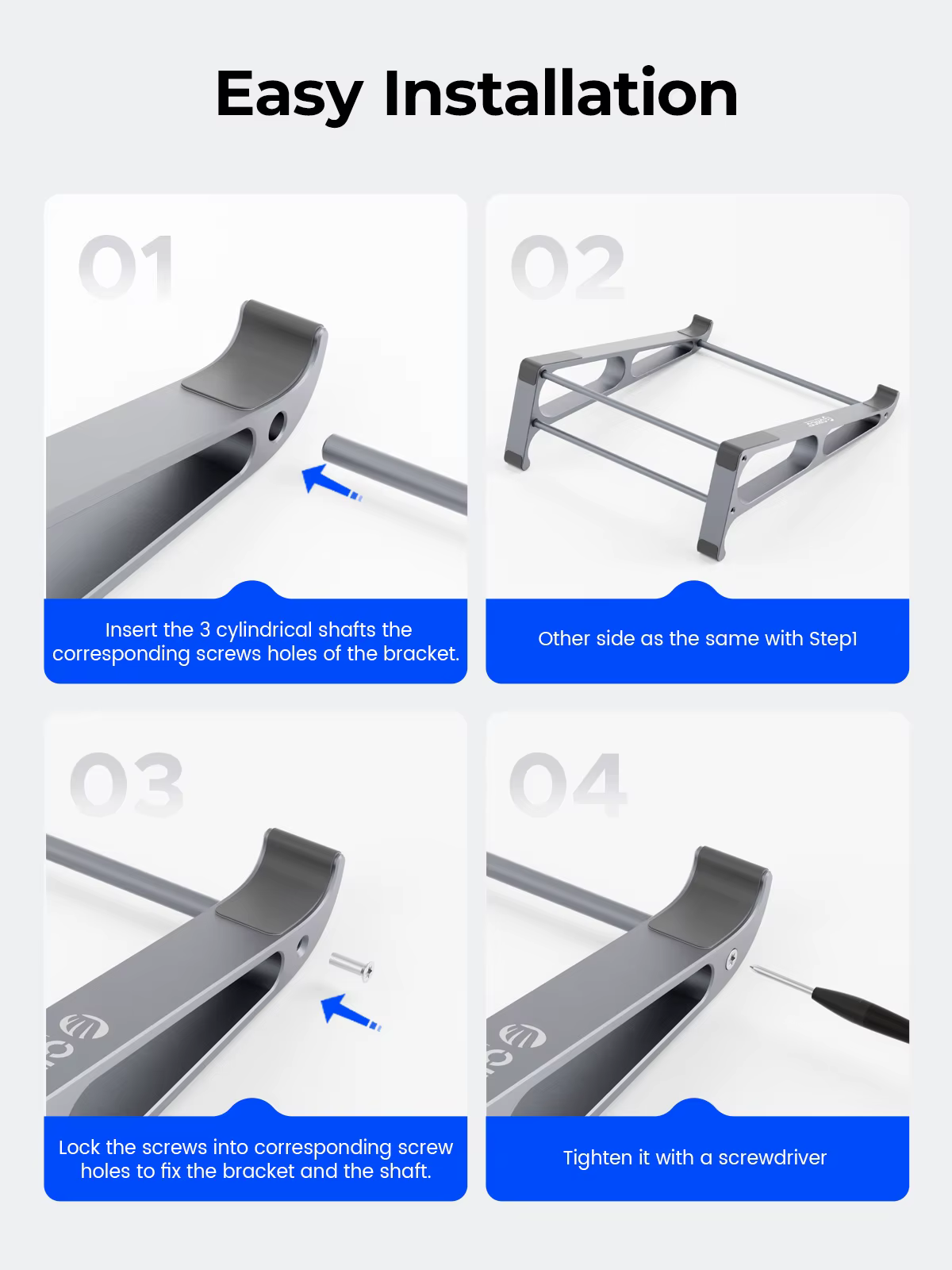 Easy Installation

01

Insert the 3 cylindrical shafts the corresponding screws holes of the bracket.

02

Other side as the same with Step1

03

Lock the screws into corresponding screw holes to fix the bracket and the shaft.

04

Tighten it with a screwdriver