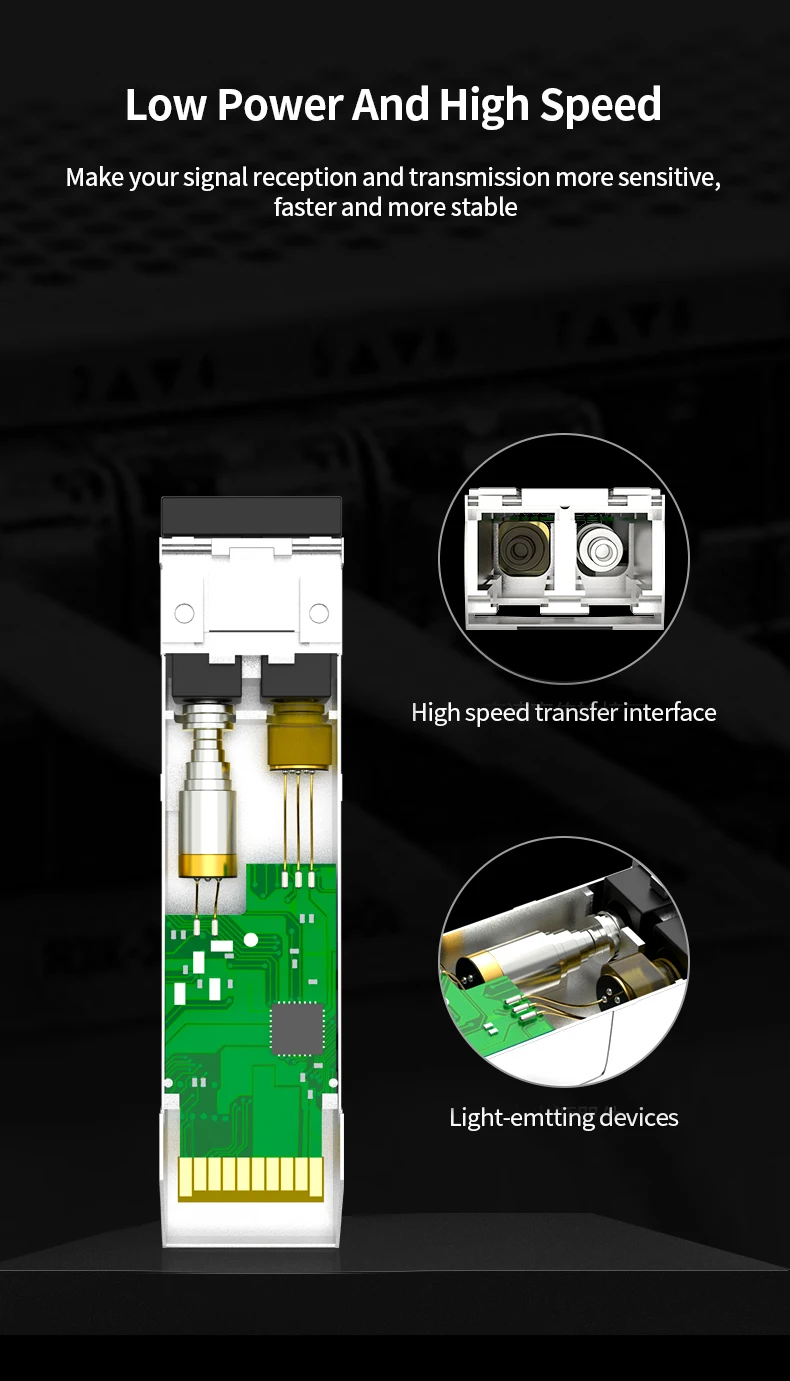 Low Power And High Speed

Make your signal reception and transmission more sensitive, faster and more stable

High speed transfer interface

Light-emtting devices