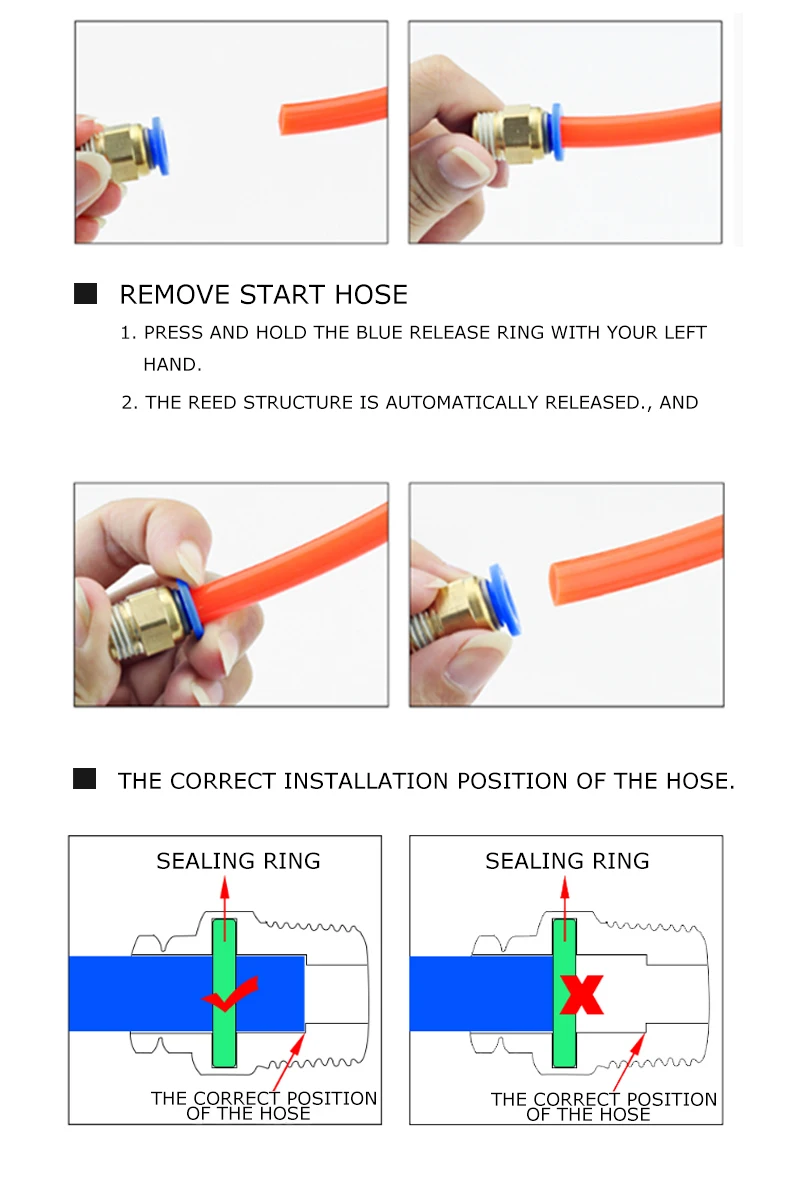 REMOVE START HOSE

1. PRESS AND HOLD THE BLUE RELEASE RING WITH YOUR LEFT HAND.

2. THE REED STRUCTURE IS AUTOMATICALLY RELEASED., AND

THE CORRECT INSTALLATION POSITION OF THE HOSE.

SEALING RING

THE CORRECT POSITION OF THE HOSE

SEALING RING

THE CORRECT POSITION OF THE HOSE