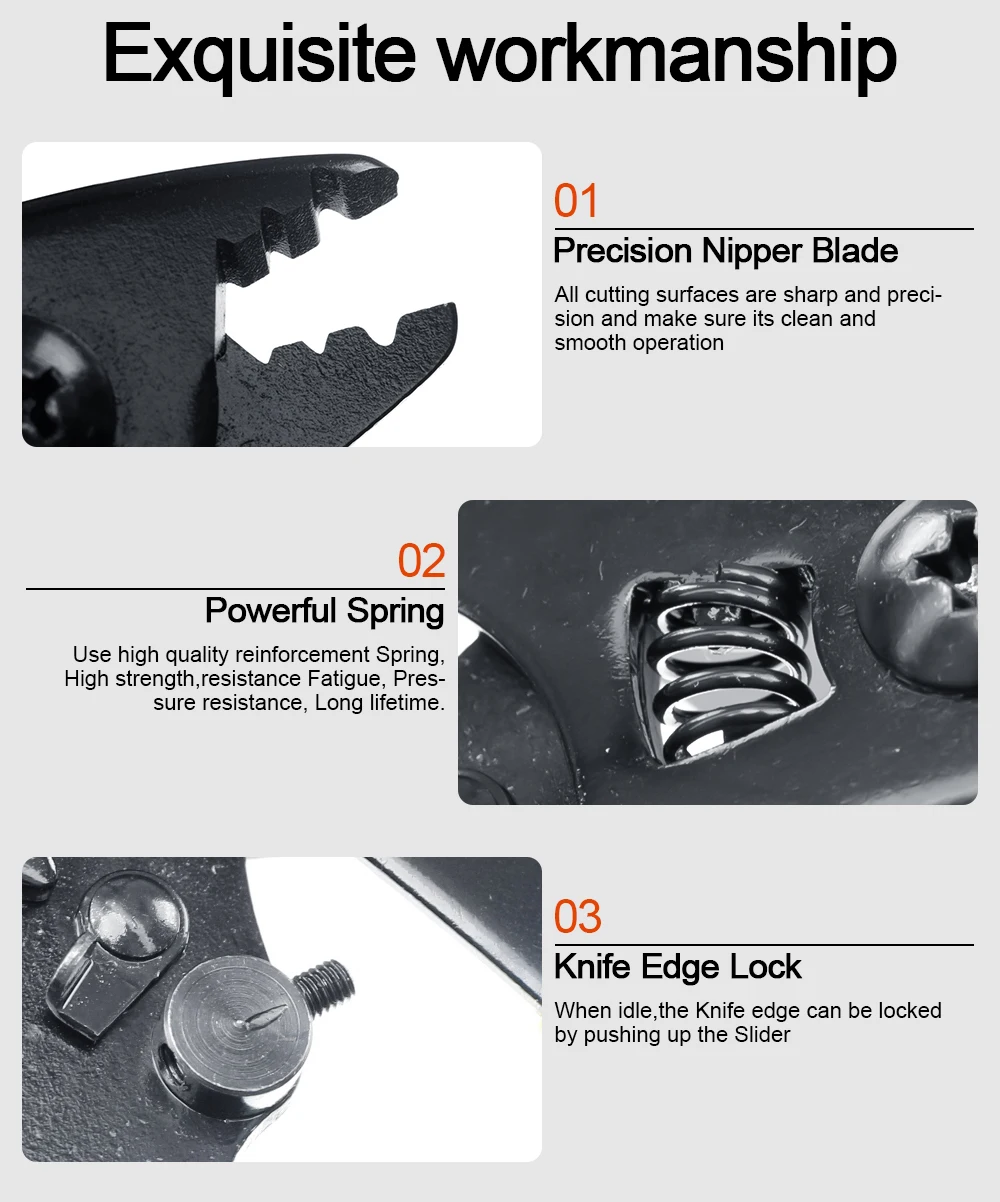 Exquisite workmanship

01
Precision Nipper Blade
All cutting surfaces are sharp and precision and make sure its clean and smooth operation

02
Powerful Spring
Use high quality reinforcement Spring, High strength,resistance Fatigue, Pressure resistance, Long lifetime.

03
Knife Edge Lock
When idle,the Knife edge can be locked by pushing up the Slider