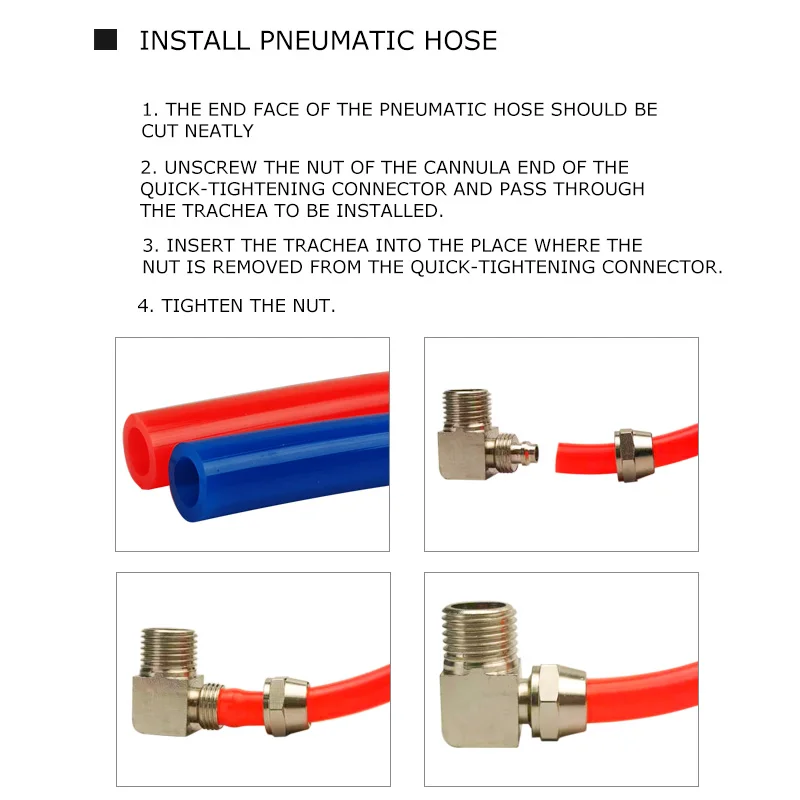 INSTALL PNEUMATIC HOSE

1. THE END FACE OF THE PNEUMATIC HOSE SHOULD BE CUT NEATLY

2. UNSCREW THE NUT OF THE CANNULA END OF THE QUICK-TIGHTENING CONNECTOR AND PASS THROUGH THE TRACHEA TO BE INSTALLED.

3. INSERT THE TRACHEA INTO THE PLACE WHERE THE NUT IS REMOVED FROM THE QUICK-TIGHTENING CONNECTOR.

4. TIGHTEN THE NUT.