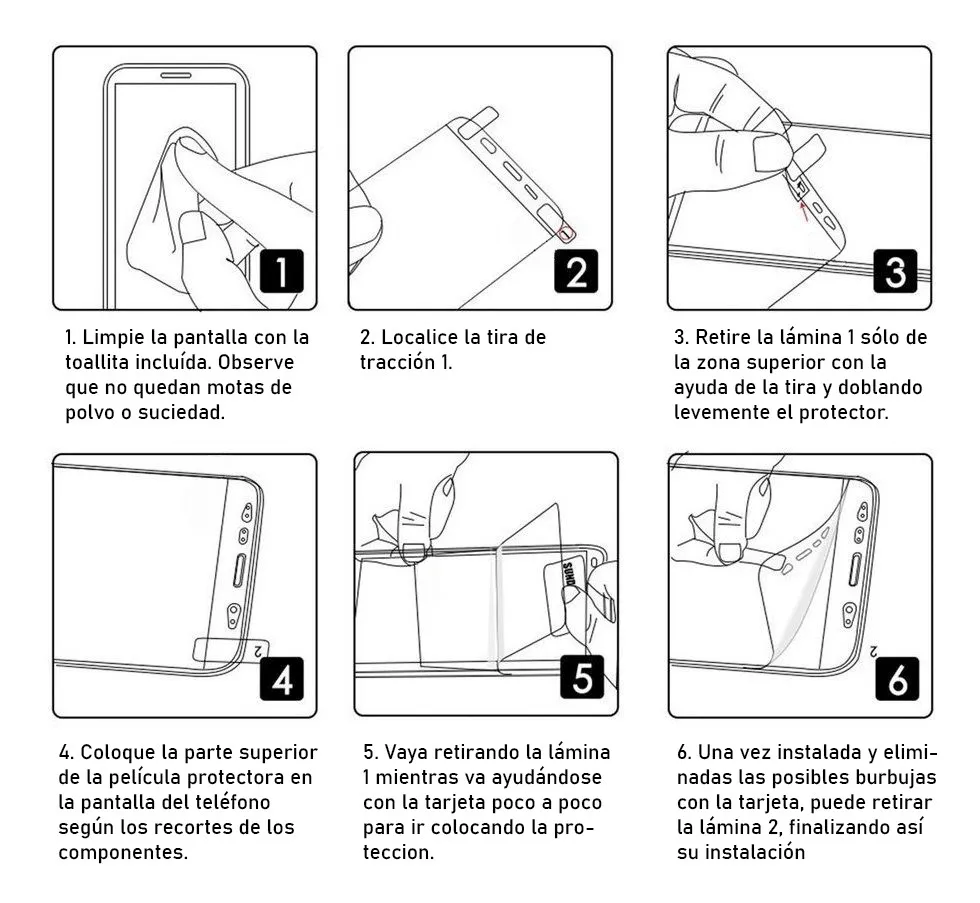 1

1. Limpie la pantalla con la toallita incluída. Observe que no quedan motas de polvo o suciedad.

2

2. Localice la tira de tracción 1.

3

3. Retire la lámina 1 sólo de la zona superior con la ayuda de la tira y doblando levemente el protector.

2

4

4. Coloque la parte superior de la película protectora en la pantalla del teléfono según los recortes de los componentes.

5

5. Vaya retirando la lámina 1 mientras va ayudándose con la tarjeta poco a poco para ir colocando la proteccion.

2

6

6. Una vez instalada y eliminadas las posibles burbujas con la tarjeta, puede retirar la lámina 2, finalizando así su instalación