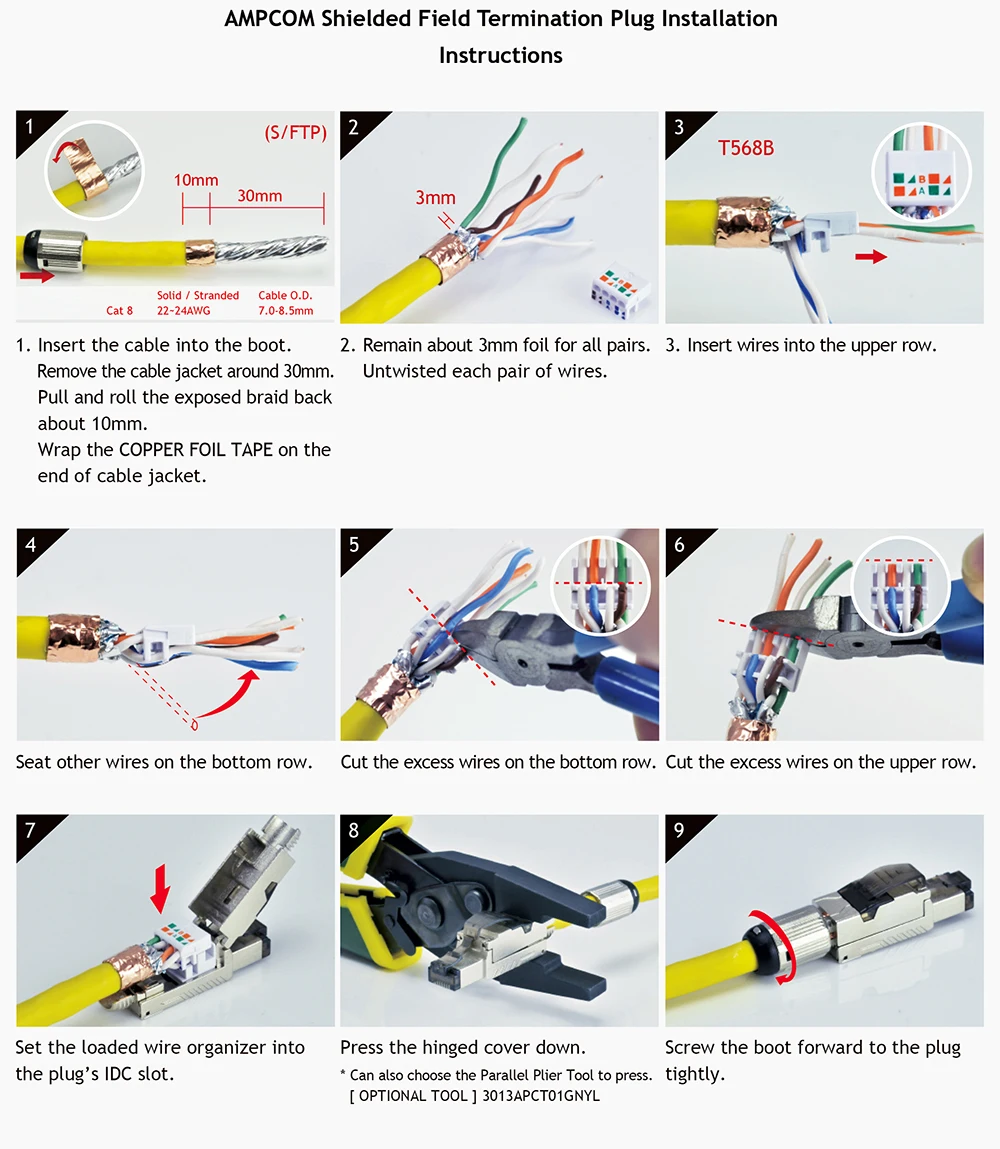 AMPCOM Shielded Field Termination Plug Installation Instructions

1

(S/FTP)

10mm

30mm

Cat 8

Solid / Stranded 22~24AWG

Cable O.D. 7.0-8.5mm

1. Insert the cable into the boot.
Remove the cable jacket around 30mm.
Pull and roll the exposed braid back about 10mm.
Wrap the COPPER FOIL TAPE on the end of cable jacket.

2

3mm

2. Remain about 3mm foil for all pairs.
Untwisted each pair of wires.

3

T568B

B

A

3. Insert wires into the upper row.

4

Seat other wires on the bottom row.

5

Cut the excess wires on the bottom row.

6

Cut the excess wires on the upper row.

7

Set the loaded wire organizer into the plug's IDC slot.

8

Press the hinged cover down.

* Can also choose the Parallel Plier Tool to press.
[ OPTIONAL TOOL ] 3013APCT01GNYL

9

Screw the boot forward to the plug tightly.