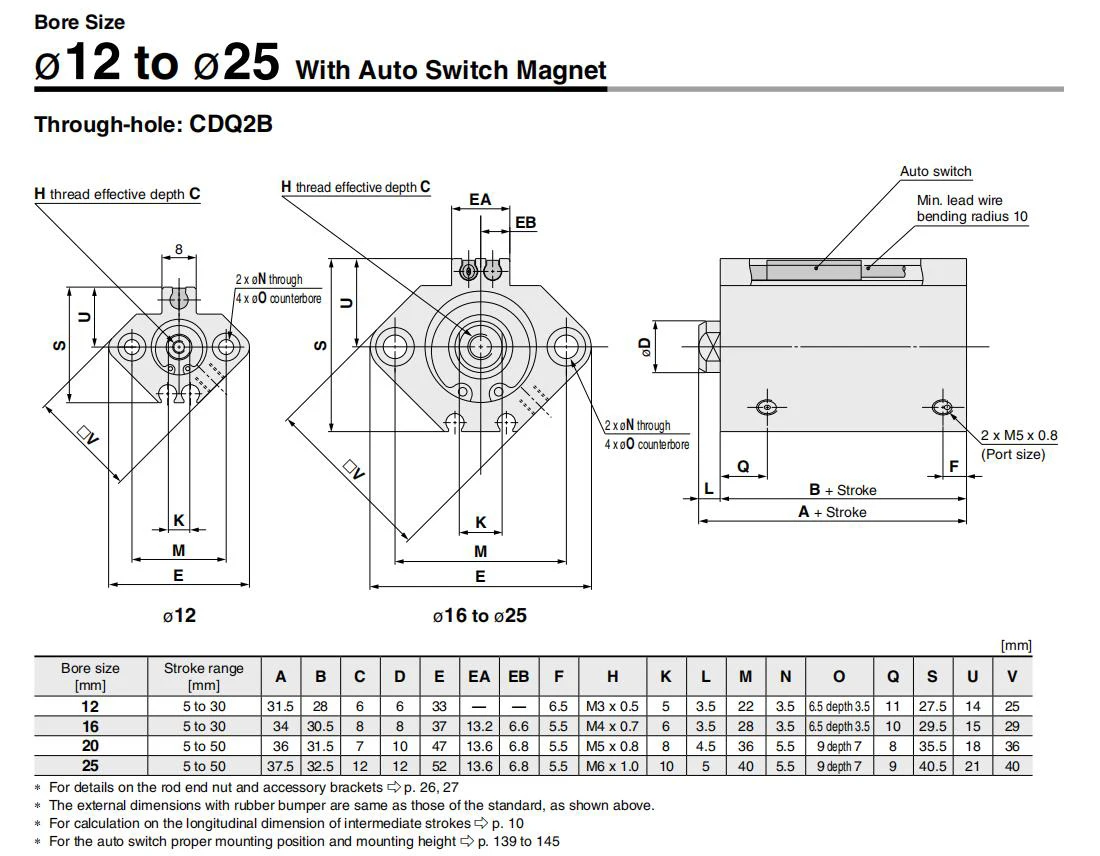 Bore Size
ø12 to ø25 With Auto Switch Magnet

Through-hole: CDQ2B

H thread effective depth C

8

2 x øN through
4 x øO counterbore

U

S

□V

K

M

E

ø12

H thread effective depth C

EA

EB

U

S

□V

2 x øN through
4 x øO counterbore

K

M

E

ø16 to ø25

Auto switch

Min. lead wire bending radius 10

øD

2 x M5 x 0.8
(Port size)

Q

F

L

B + Stroke

A + Stroke

[mm]

| Bore size [mm] | Stroke range [mm] | A | B | C | D | E | EA | EB | F | H | K | L | M | N | O | Q | S | U | V |
|---|---|---|---|---|---|---|---|---|---|---|---|---|---|---|---|---|---|---|---|
| 12 | 5 to 30 | 31.5 | 28 | 6 | 6 | 33 | — | — | 6.5 | M3 x 0.5 | 5 | 3.5 | 22 | 3.5 | 6.5 depth 3.5 | 11 | 27.5 | 14 | 25 |
| 16 | 5 to 30 | 34 | 30.5 | 8 | 8 | 37 | 13.2 | 6.6 | 5.5 | M4 x 0.7 | 6 | 3.5 | 28 | 3.5 | 6.5 depth 3.5 | 10 | 29.5 | 15 | 29 |
| 20 | 5 to 50 | 36 | 31.5 | 7 | 10 | 47 | 13.6 | 6.8 | 5.5 | M5 x 0.8 | 8 | 4.5 | 36 | 5.5 | 9 depth 7 | 8 | 35.5 | 18 | 36 |
| 25 | 5 to 50 | 37.5 | 32.5 | 12 | 12 | 52 | 13.6 | 6.8 | 5.5 | M6 x 1.0 | 10 | 5 | 40 | 5.5 | 9 depth 7 | 9 | 40.5 | 21 | 40 |

∗ For details on the rod end nut and accessory brackets ⇨ p. 26, 27
∗ The external dimensions with rubber bumper are same as those of the standard, as shown above.
∗ For calculation on the longitudinal dimension of intermediate strokes ⇨ p. 10
∗ For the auto switch proper mounting position and mounting height ⇨ p. 139 to 145