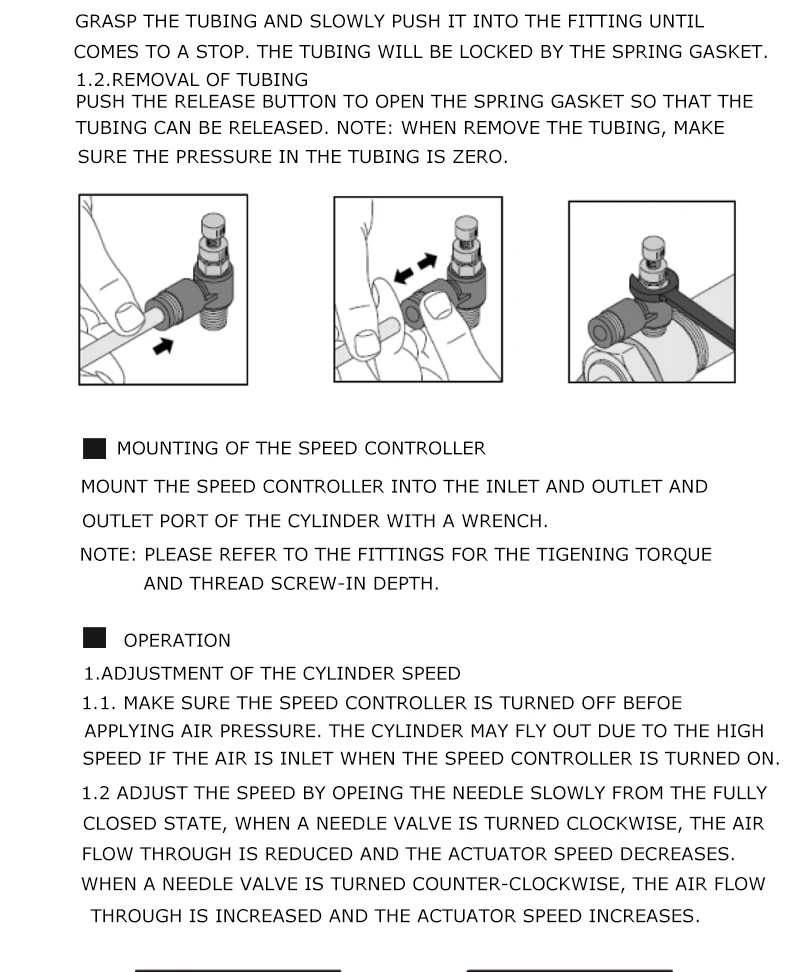 GRASP THE TUBING AND SLOWLY PUSH IT INTO THE FITTING UNTIL COMES TO A STOP. THE TUBING WILL BE LOCKED BY THE SPRING GASKET.
1.2.REMOVAL OF TUBING
PUSH THE RELEASE BUTTON TO OPEN THE SPRING GASKET SO THAT THE TUBING CAN BE RELEASED. NOTE: WHEN REMOVE THE TUBING, MAKE SURE THE PRESSURE IN THE TUBING IS ZERO.

MOUNTING OF THE SPEED CONTROLLER

MOUNT THE SPEED CONTROLLER INTO THE INLET AND OUTLET AND OUTLET PORT OF THE CYLINDER WITH A WRENCH.
NOTE: PLEASE REFER TO THE FITTINGS FOR THE TIGENING TORQUE AND THREAD SCREW-IN DEPTH.

OPERATION
1.ADJUSTMENT OF THE CYLINDER SPEED
1.1. MAKE SURE THE SPEED CONTROLLER IS TURNED OFF BEFOE APPLYING AIR PRESSURE. THE CYLINDER MAY FLY OUT DUE TO THE HIGH SPEED IF THE AIR IS INLET WHEN THE SPEED CONTROLLER IS TURNED ON.
1.2 ADJUST THE SPEED BY OPEING THE NEEDLE SLOWLY FROM THE FULLY CLOSED STATE, WHEN A NEEDLE VALVE IS TURNED CLOCKWISE, THE AIR FLOW THROUGH IS REDUCED AND THE ACTUATOR SPEED DECREASES. WHEN A NEEDLE VALVE IS TURNED COUNTER-CLOCKWISE, THE AIR FLOW THROUGH IS INCREASED AND THE ACTUATOR SPEED INCREASES.