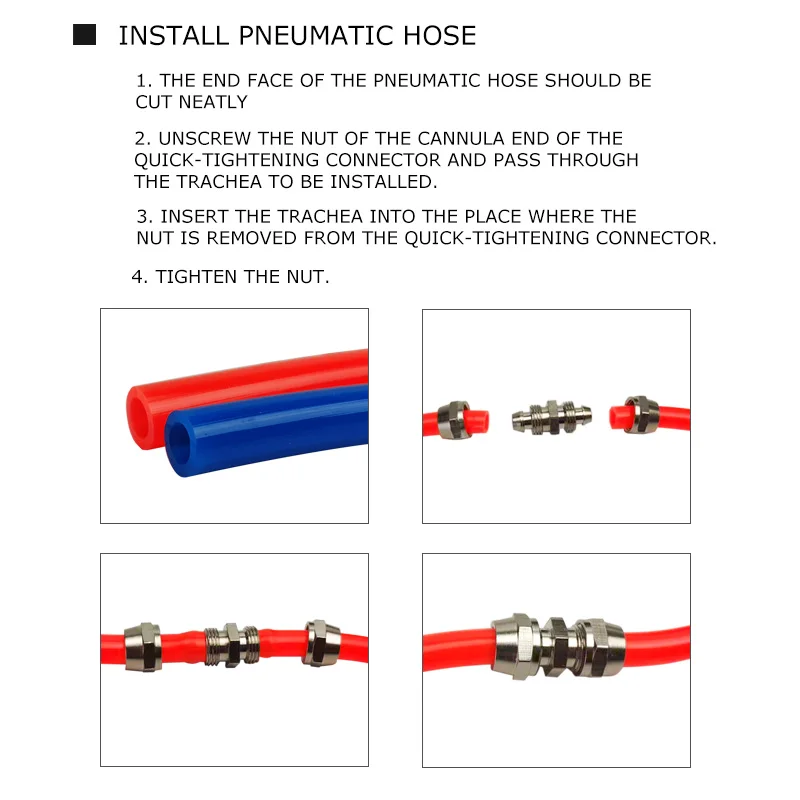 INSTALL PNEUMATIC HOSE

1. THE END FACE OF THE PNEUMATIC HOSE SHOULD BE CUT NEATLY

2. UNSCREW THE NUT OF THE CANNULA END OF THE QUICK-TIGHTENING CONNECTOR AND PASS THROUGH THE TRACHEA TO BE INSTALLED.

3. INSERT THE TRACHEA INTO THE PLACE WHERE THE NUT IS REMOVED FROM THE QUICK-TIGHTENING CONNECTOR.

4. TIGHTEN THE NUT.