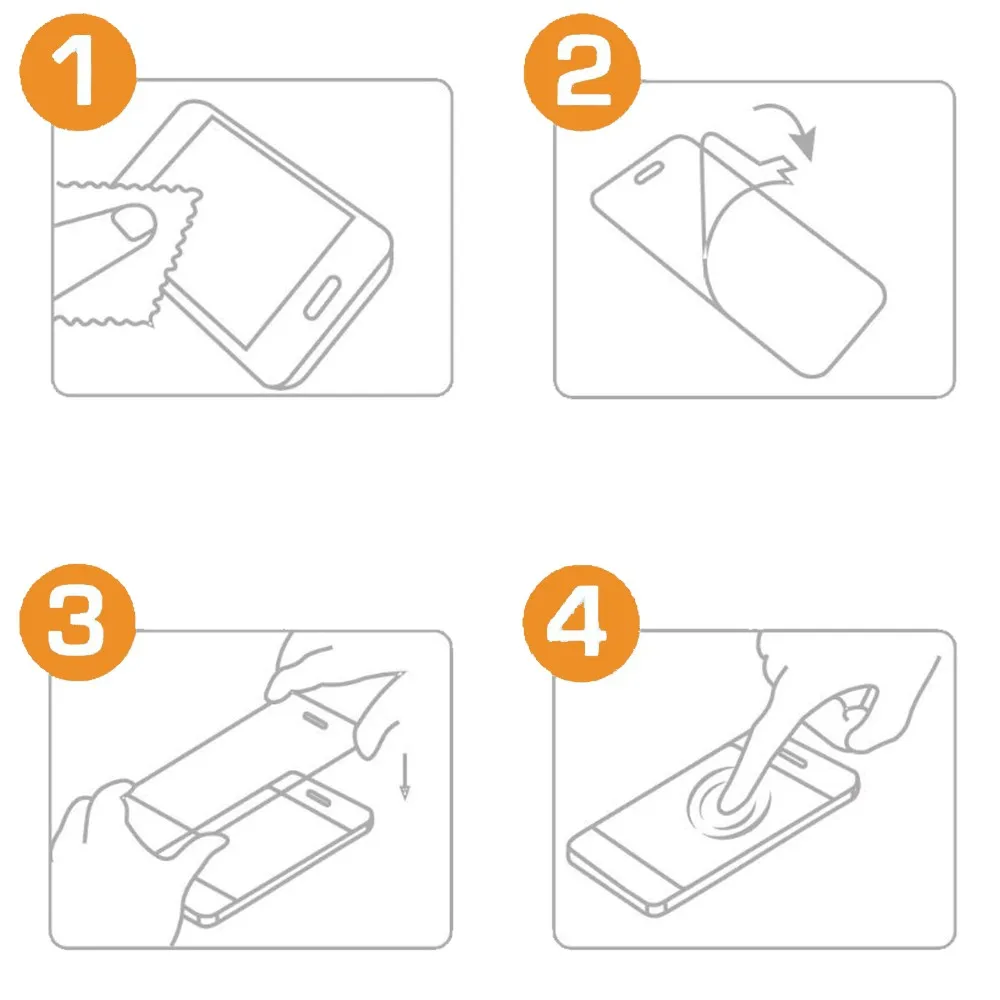 1

2

3

4