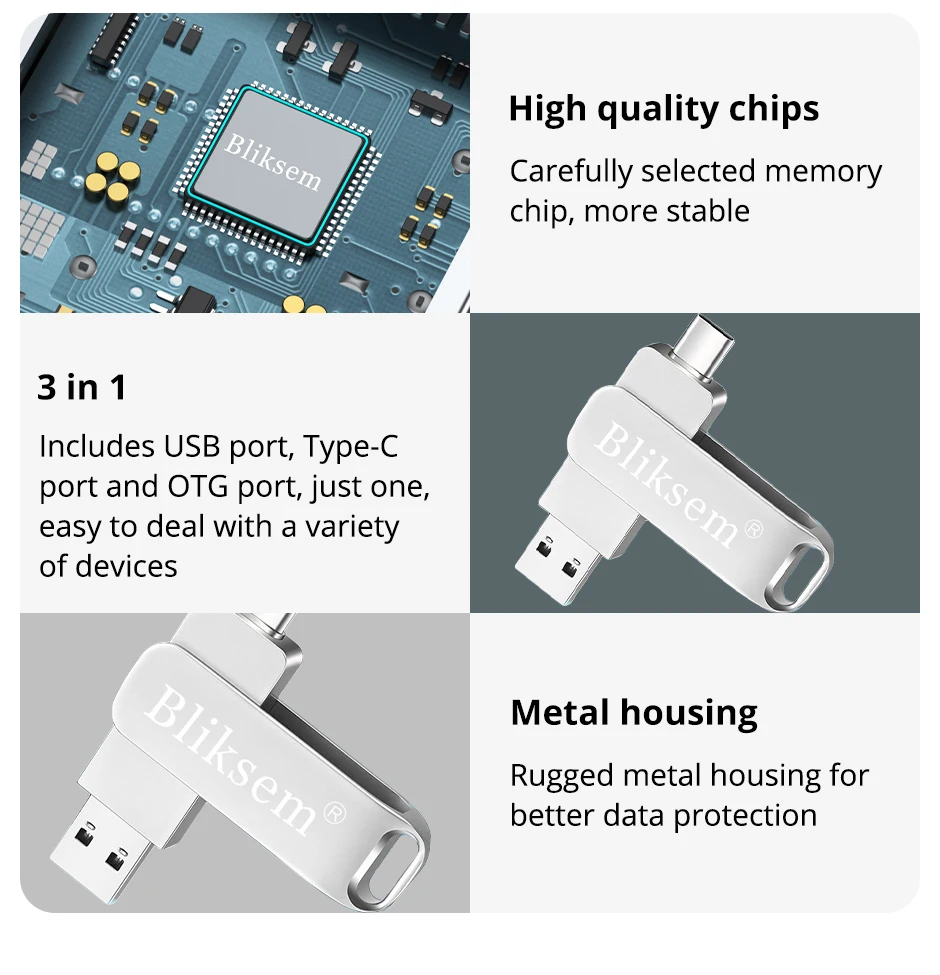 Bliksem

High quality chips

Carefully selected memory chip, more stable

3 in 1

Includes USB port, Type-C port and OTG port, just one, easy to deal with a variety of devices

Bliksem®

Bliksem®

Metal housing

Rugged metal housing for better data protection