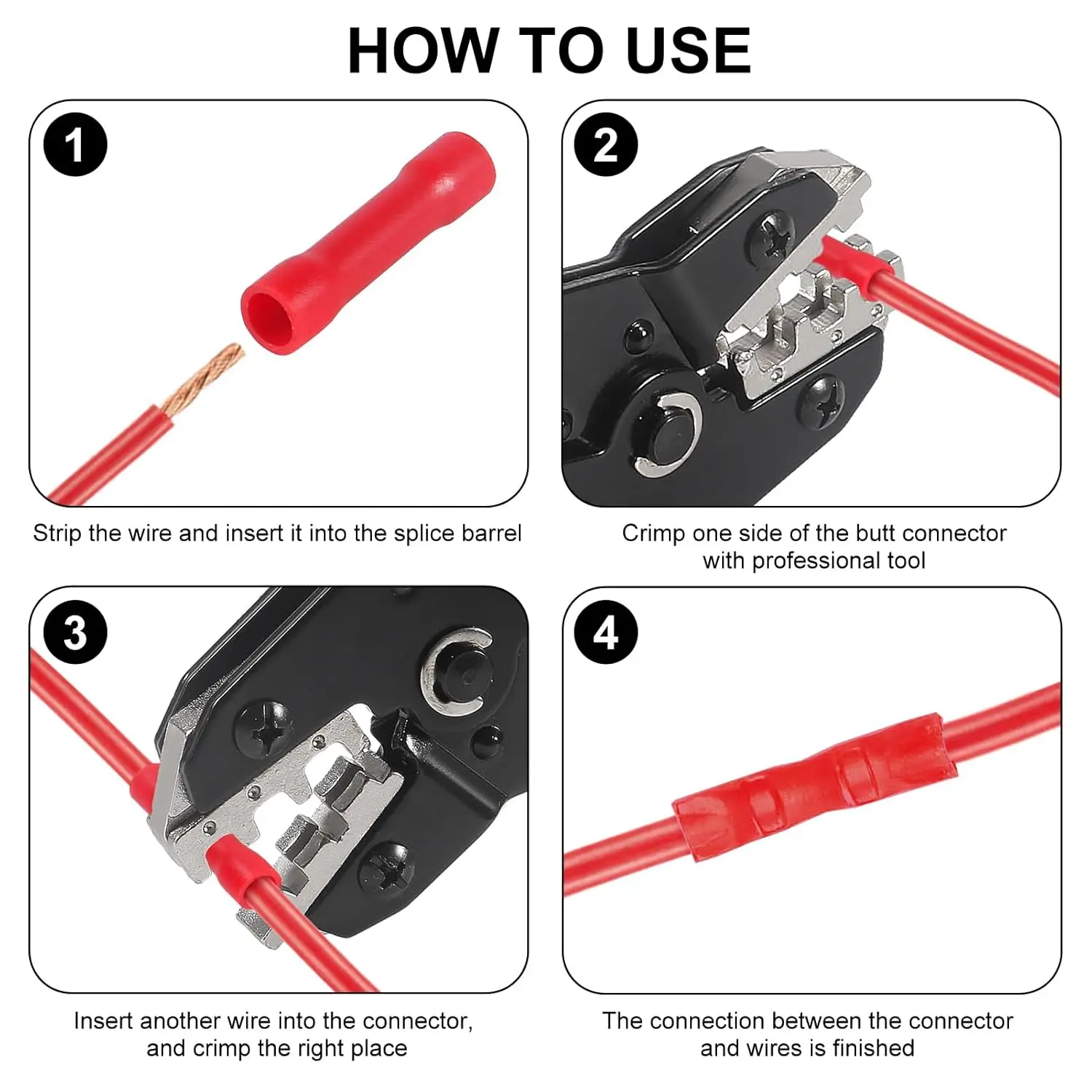 HOW TO USE

1

Strip the wire and insert it into the splice barrel

2

Crimp one side of the butt connector with professional tool

3

Insert another wire into the connector, and crimp the right place

4

The connection between the connector and wires is finished