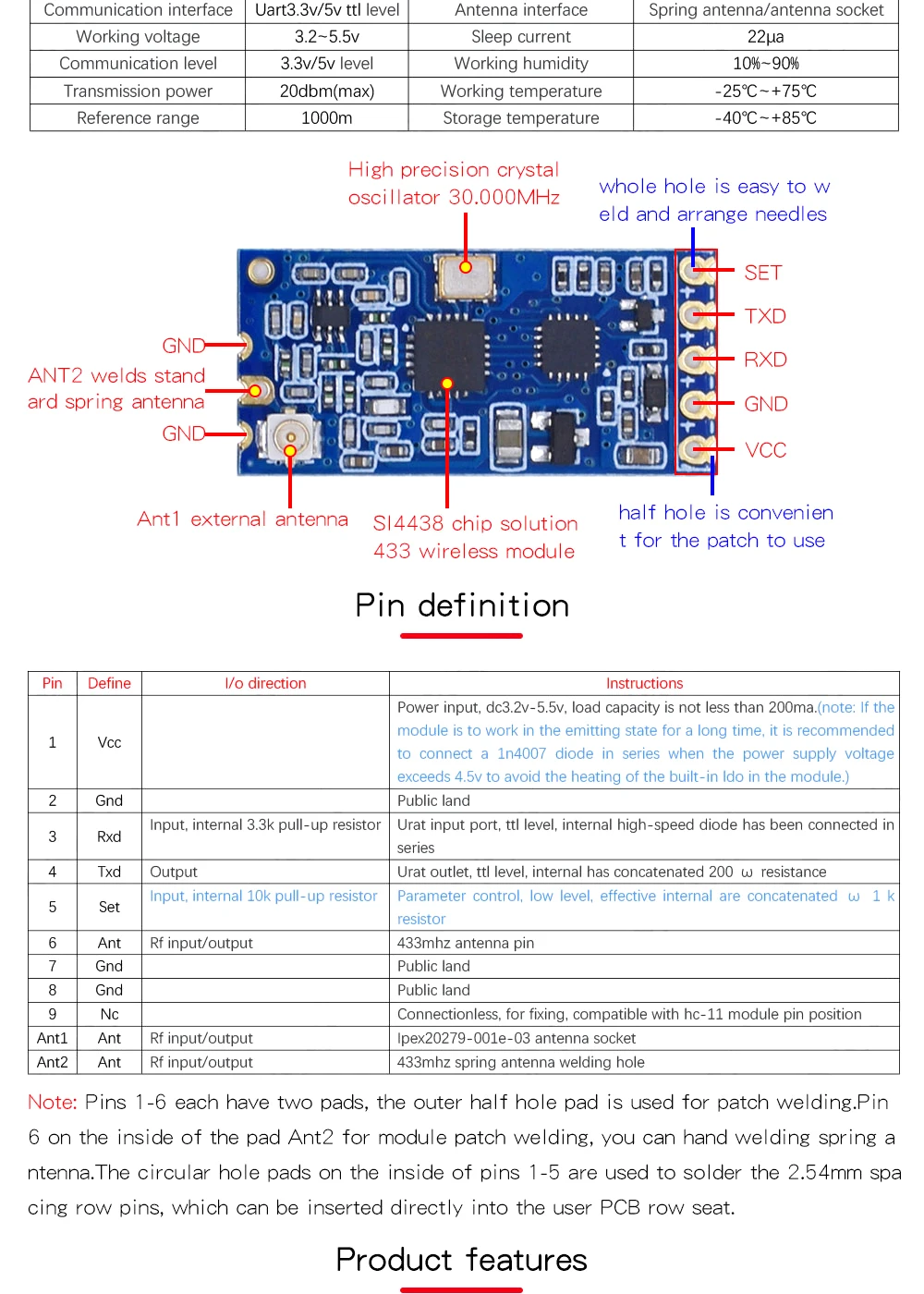 | Communication interface | Uart3.3v/5v ttl level | Antenna interface | Spring antenna/antenna socket |
|---|---|---|---|
| Working voltage | 3.2~5.5v | Sleep current | 22μa |
| Communication level | 3.3v/5v level | Working humidity | 10%~90% |
| Transmission power | 20dbm(max) | Working temperature | -25℃~+75℃ |
| Reference range | 1000m | Storage temperature | -40℃~+85℃ |

High precision crystal oscillator 30.000MHz

whole hole is easy to weld and arrange needles

SET
TXD
RXD
GND
VCC

GND
ANT2 welds standard spring antenna
GND

Ant1 external antenna

SI4438 chip solution 433 wireless module

half hole is convenient for the patch to use

Pin definition

| Pin | Define | I/o direction | Instructions |
|---|---|---|---|
| 1 | Vcc | | Power input, dc3.2v-5.5v, load capacity is not less than 200ma.(note: If the module is to work in the emitting state for a long time, it is recommended to connect a 1n4007 diode in series when the power supply voltage exceeds 4.5v to avoid the heating of the built-in ldo in the module.) |
| 2 | Gnd | | Public land |
| 3 | Rxd | Input, internal 3.3k pull-up resistor | Urat input port, ttl level, internal high-speed diode has been connected in series |
| 4 | Txd | Output | Urat outlet, ttl level, internal has concatenated 200 ω resistance |
| 5 | Set | Input, internal 10k pull-up resistor | Parameter control, low level, effective internal are concatenated ω 1 k resistor |
| 6 | Ant | Rf input/output | 433mhz antenna pin |
| 7 | Gnd | | Public land |
| 8 | Gnd | | Public land |
| 9 | Nc | | Connectionless, for fixing, compatible with hc-11 module pin position |
| Ant1 | Ant | Rf input/output | Ipex20279-001e-03 antenna socket |
| Ant2 | Ant | Rf input/output | 433mhz spring antenna welding hole |

Note: Pins 1-6 each have two pads, the outer half hole pad is used for patch welding.Pin 6 on the inside of the pad Ant2 for module patch welding, you can hand welding spring antenna.The circular hole pads on the inside of pins 1-5 are used to solder the 2.54mm spacing row pins, which can be inserted directly into the user PCB row seat.

Product features