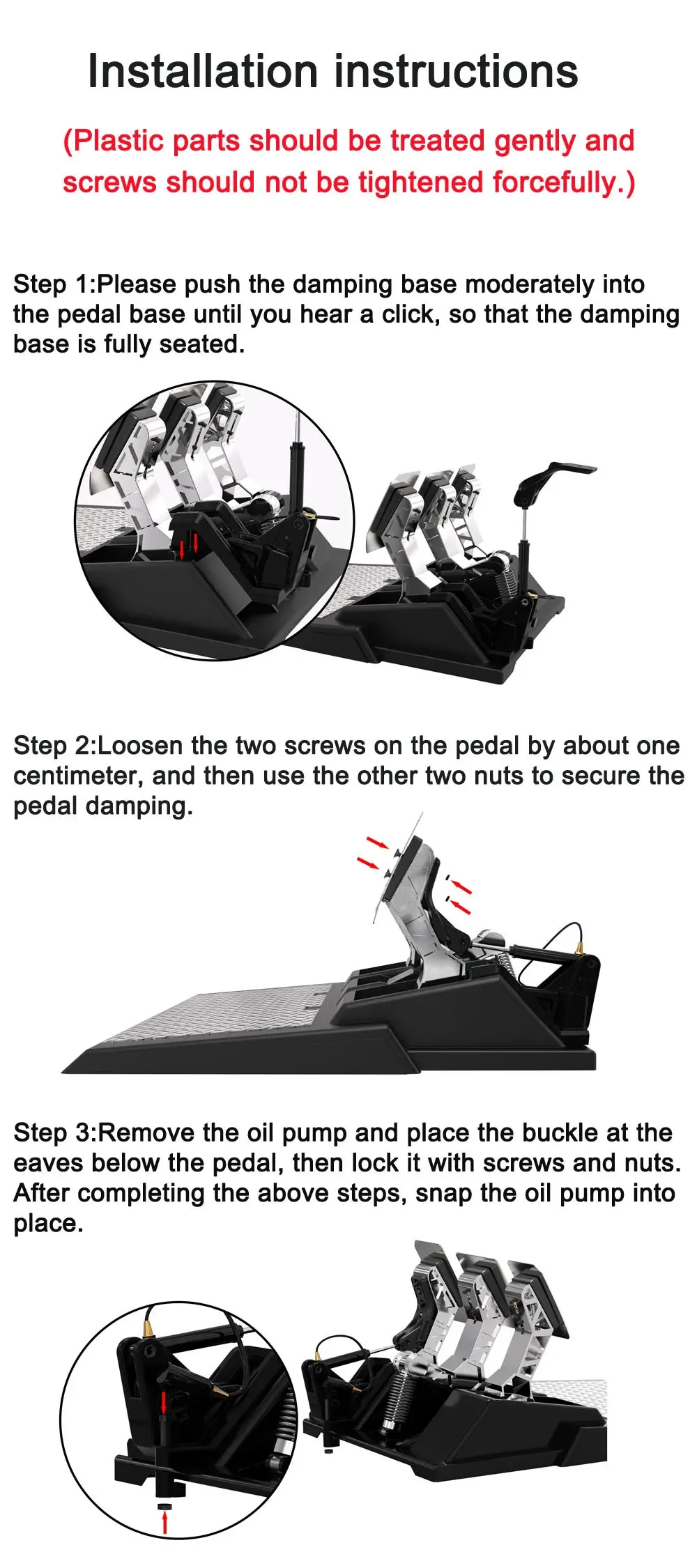 Installation instructions

(Plastic parts should be treated gently and screws should not be tightened forcefully.)

Step 1:Please push the damping base moderately into the pedal base until you hear a click, so that the damping base is fully seated.

Step 2:Loosen the two screws on the pedal by about one centimeter, and then use the other two nuts to secure the pedal damping.

Step 3:Remove the oil pump and place the buckle at the eaves below the pedal, then lock it with screws and nuts. After completing the above steps, snap the oil pump into place.