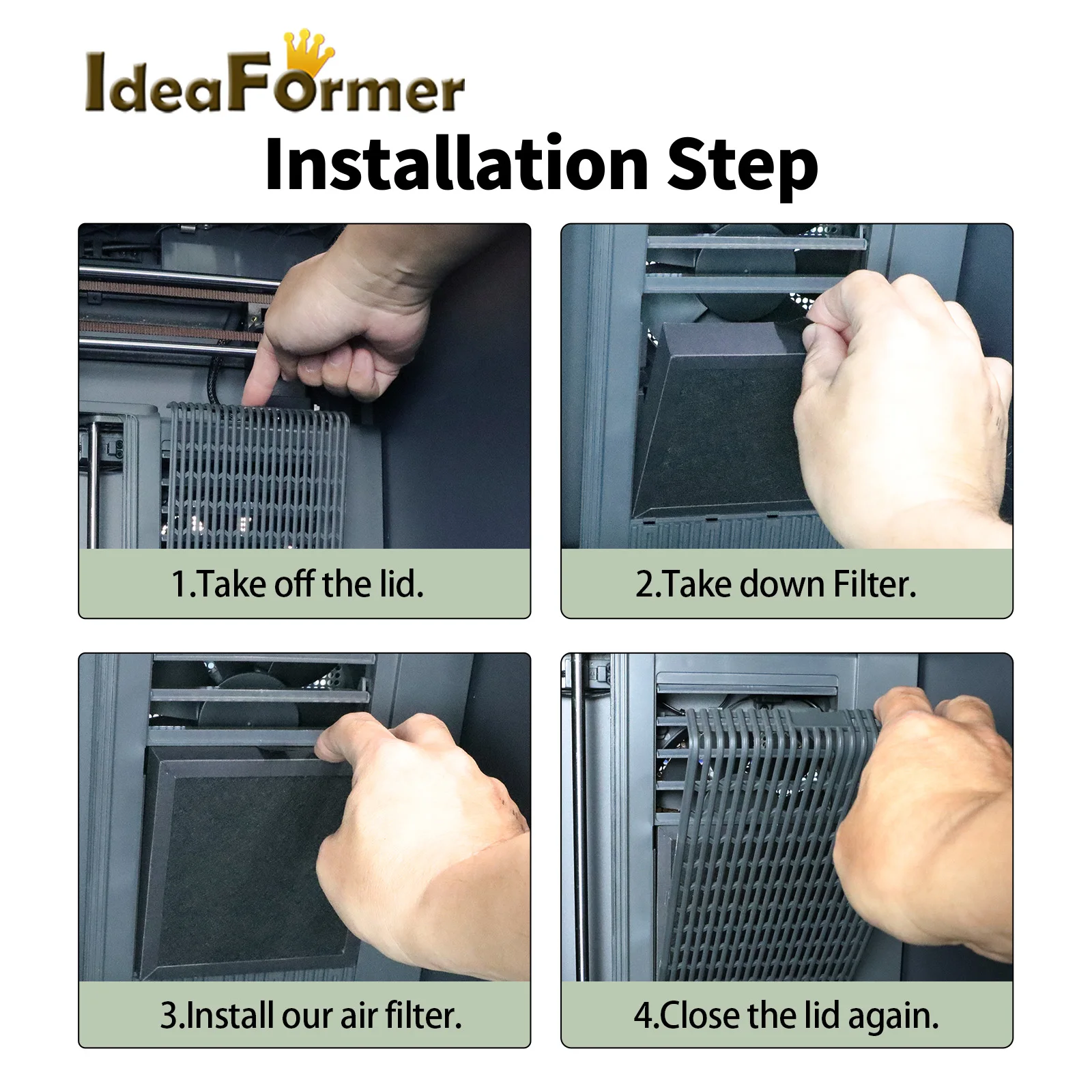 IdeaFormer

Installation Step

1.Take off the lid.

2.Take down Filter.

3.Install our air filter.

4.Close the lid again.