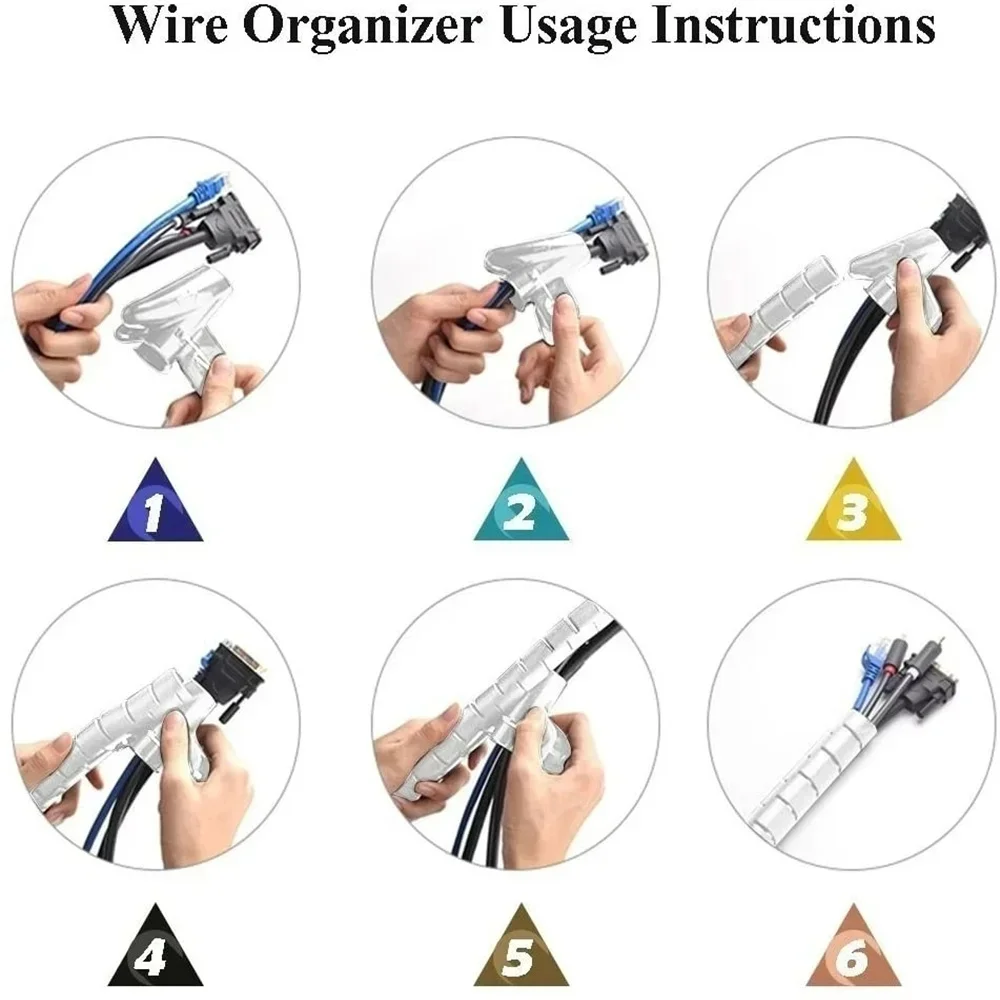 Wire Organizer Usage Instructions

1

2

3

4

5

6