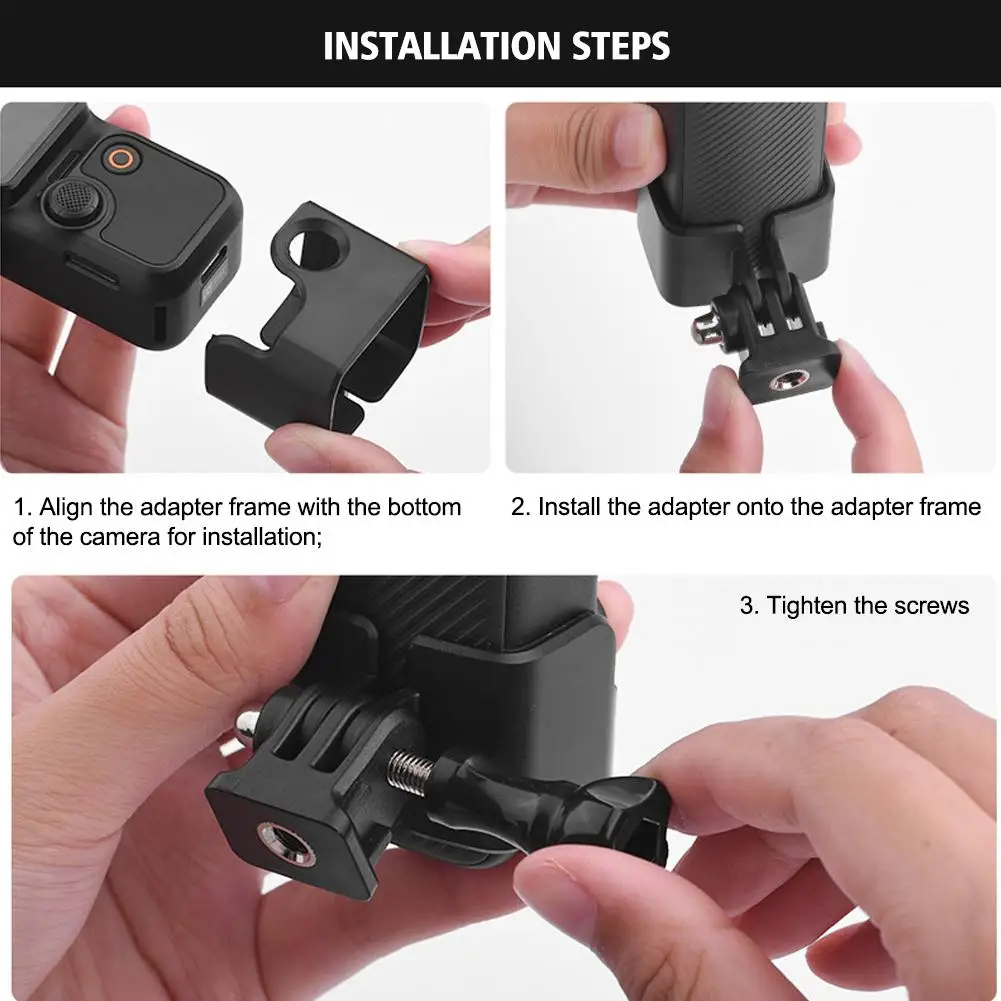 INSTALLATION STEPS

1. Align the adapter frame with the bottom of the camera for installation;

2. Install the adapter onto the adapter frame

3. Tighten the screws