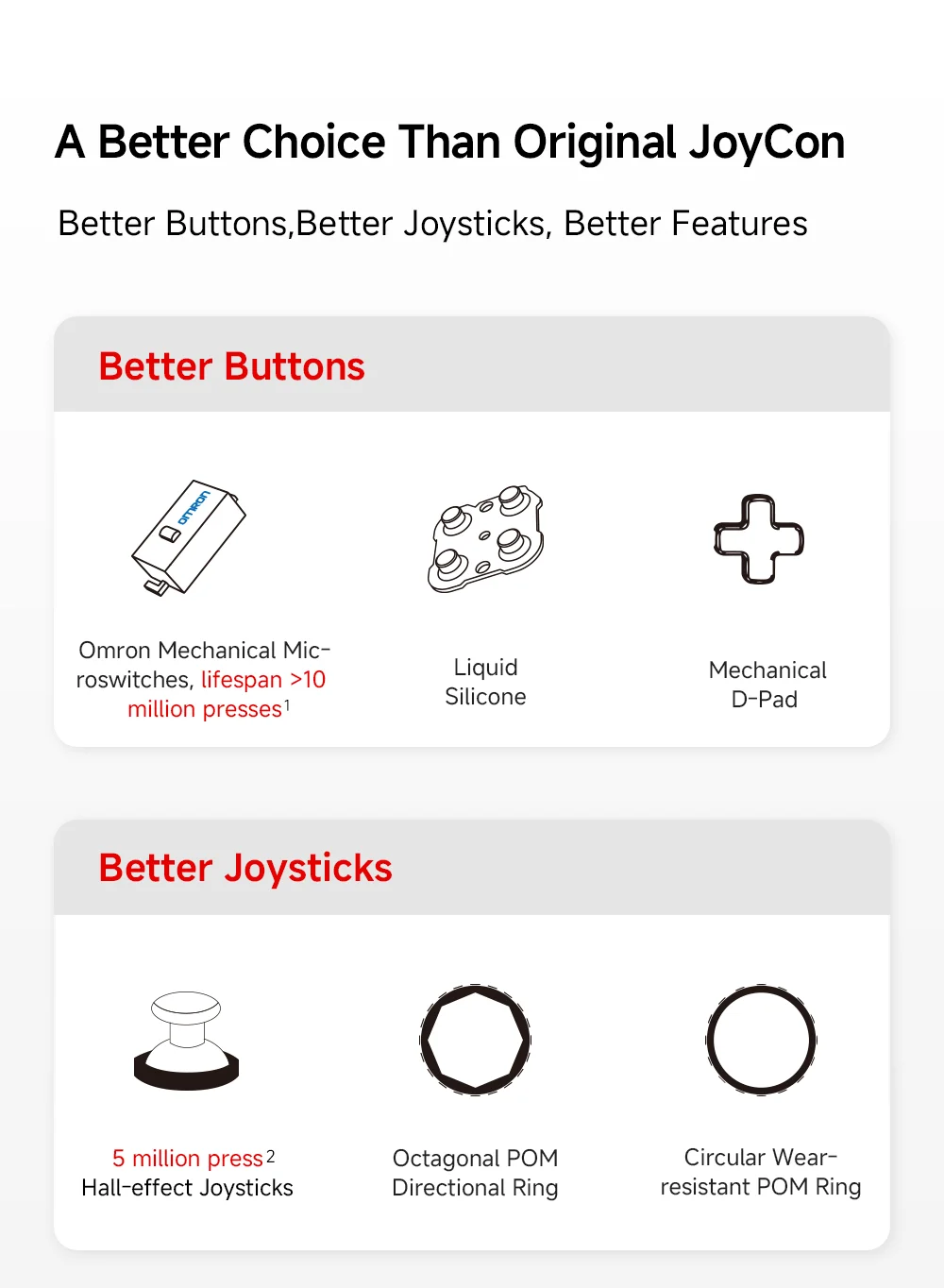 A Better Choice Than Original JoyCon

Better Buttons,Better Joysticks, Better Features

Better Buttons

omron

Omron Mechanical Microswitches, lifespan >10 million presses$^1$

Liquid Silicone

Mechanical D-Pad

Better Joysticks

5 million press$^2$ Hall-effect Joysticks

Octagonal POM Directional Ring

Circular Wear-resistant POM Ring