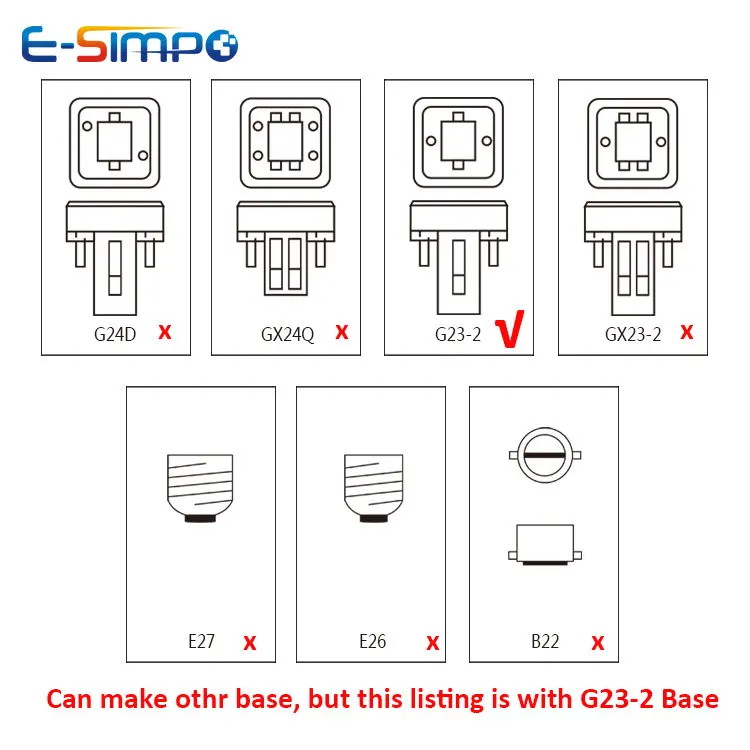 E-SIMPO

G24D x

GX24Q x

G23-2 √

GX23-2 x

E27 x

E26 x

B22 x

Can make othr base, but this listing is with G23-2 Base