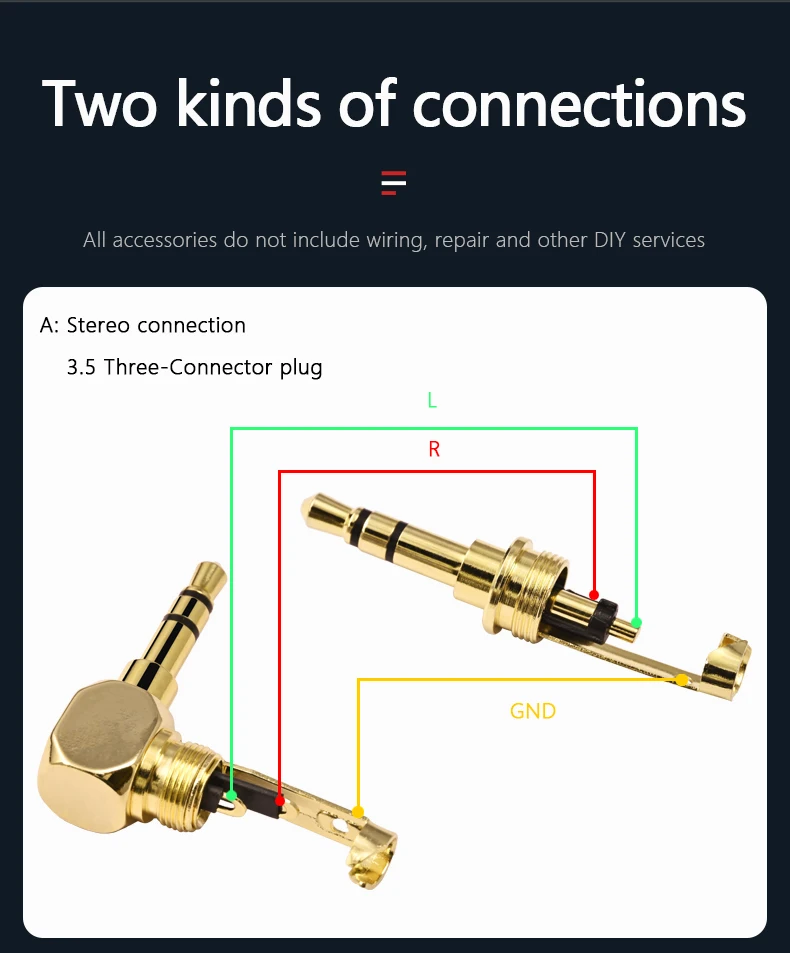 Two kinds of connections

All accessories do not include wiring, repair and other DIY services

A: Stereo connection

3.5 Three-Connector plug

L

R

GND