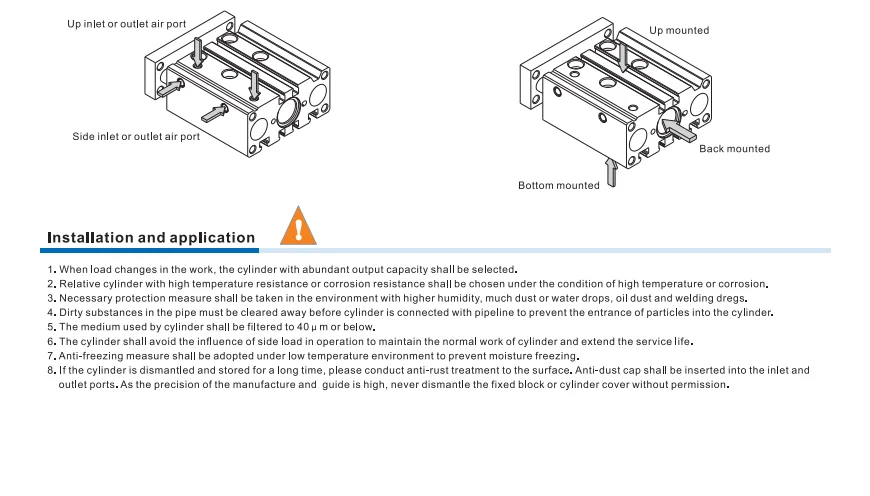 Up inlet or outlet air port

Side inlet or outlet air port

Up mounted

Back mounted

Bottom mounted

Installation and application

1. When load changes in the work, the cylinder with abundant output capacity shall be selected.
2. Relative cylinder with high temperature resistance or corrosion resistance shall be chosen under the condition of high temperature or corrosion.
3. Necessary protection measure shall be taken in the environment with higher humidity, much dust or water drops, oil dust and welding dregs.
4. Dirty substances in the pipe must be cleared away before cylinder is connected with pipeline to prevent the entrance of particles into the cylinder.
5. The medium used by cylinder shall be filtered to 40 μ m or below.
6. The cylinder shall avoid the influence of side load in operation to maintain the normal work of cylinder and extend the service life.
7. Anti-freezing measure shall be adopted under low temperature environment to prevent moisture freezing.
8. If the cylinder is dismantled and stored for a long time, please conduct anti-rust treatment to the surface. Anti-dust cap shall be inserted into the inlet and outlet ports. As the precision of the manufacture and guide is high, never dismantle the fixed block or cylinder cover without permission.