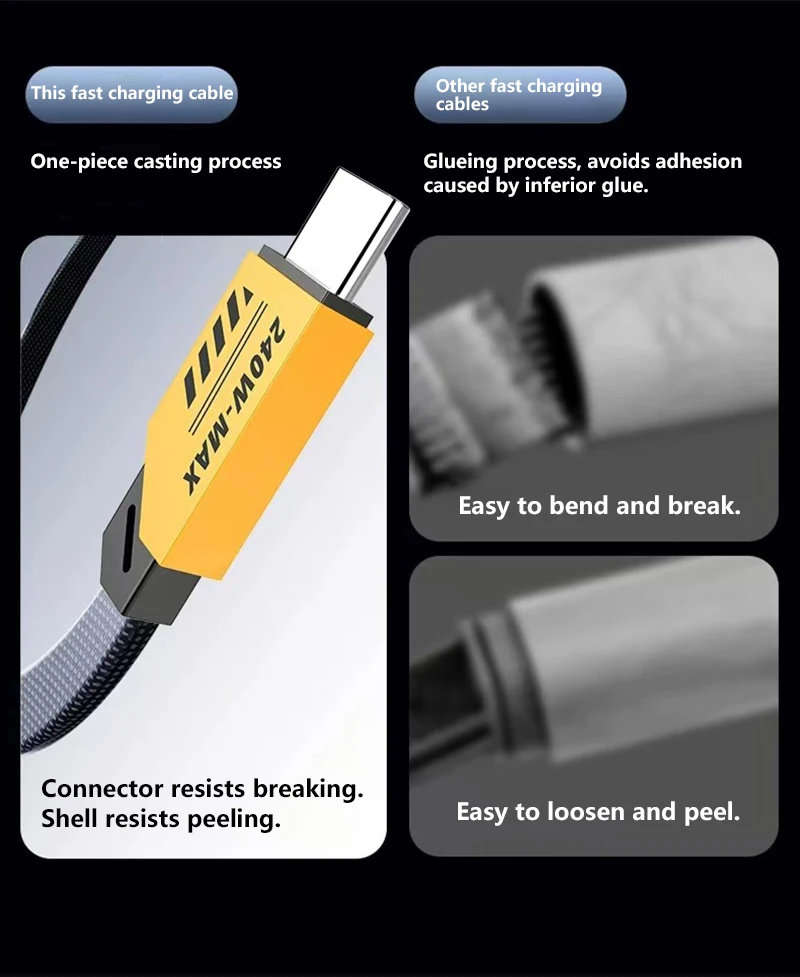 This fast charging cable

One-piece casting process

240W-MAX

Connector resists breaking.
Shell resists peeling.

Other fast charging cables

Glueing process, avoids adhesion caused by inferior glue.

Easy to bend and break.

Easy to loosen and peel.