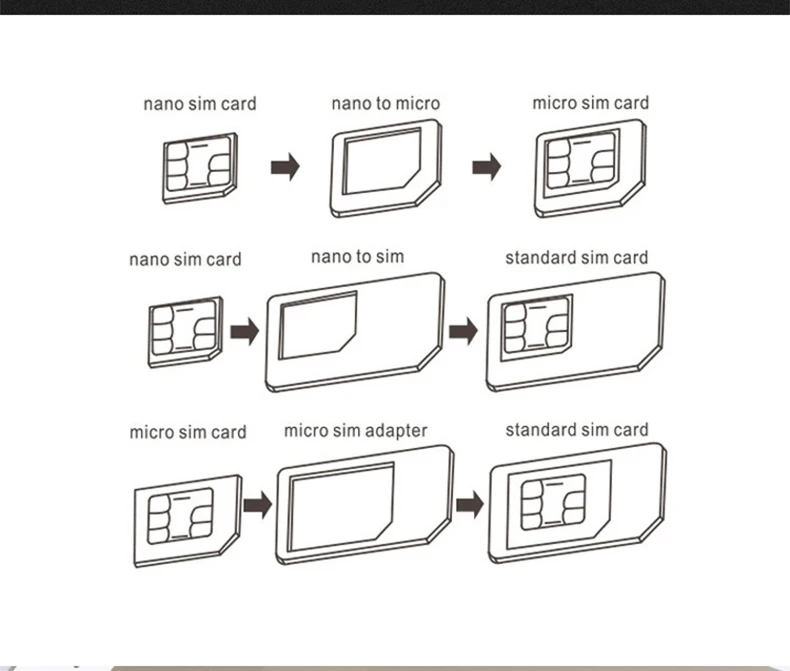 nano sim card

nano to micro

micro sim card

nano sim card

nano to sim

standard sim card

micro sim card

micro sim adapter

standard sim card