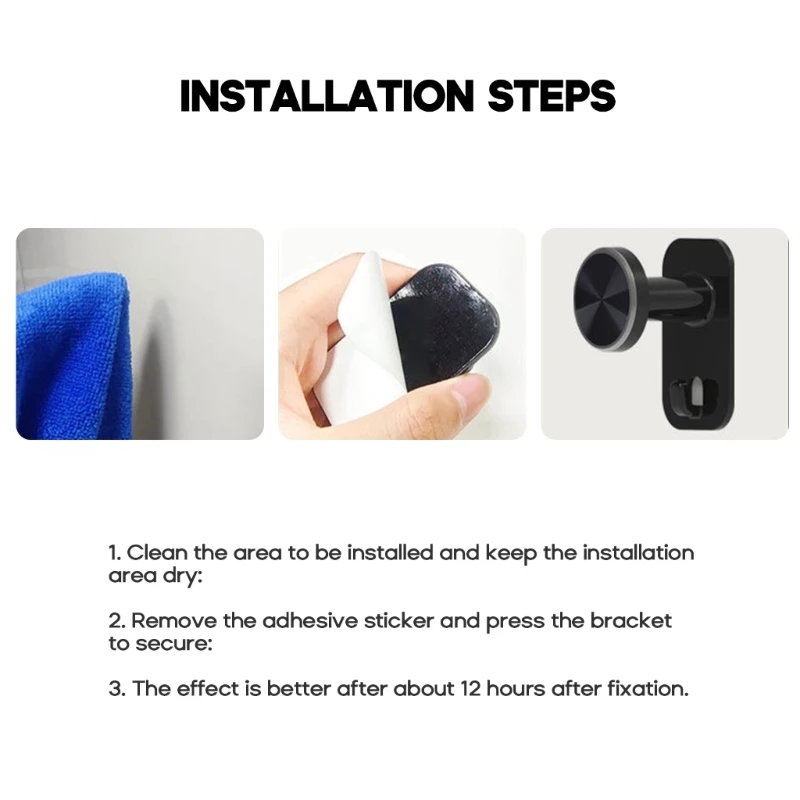 INSTALLATION STEPS

1. Clean the area to be installed and keep the installation area dry:

2. Remove the adhesive sticker and press the bracket to secure:

3. The effect is better after about 12 hours after fixation.