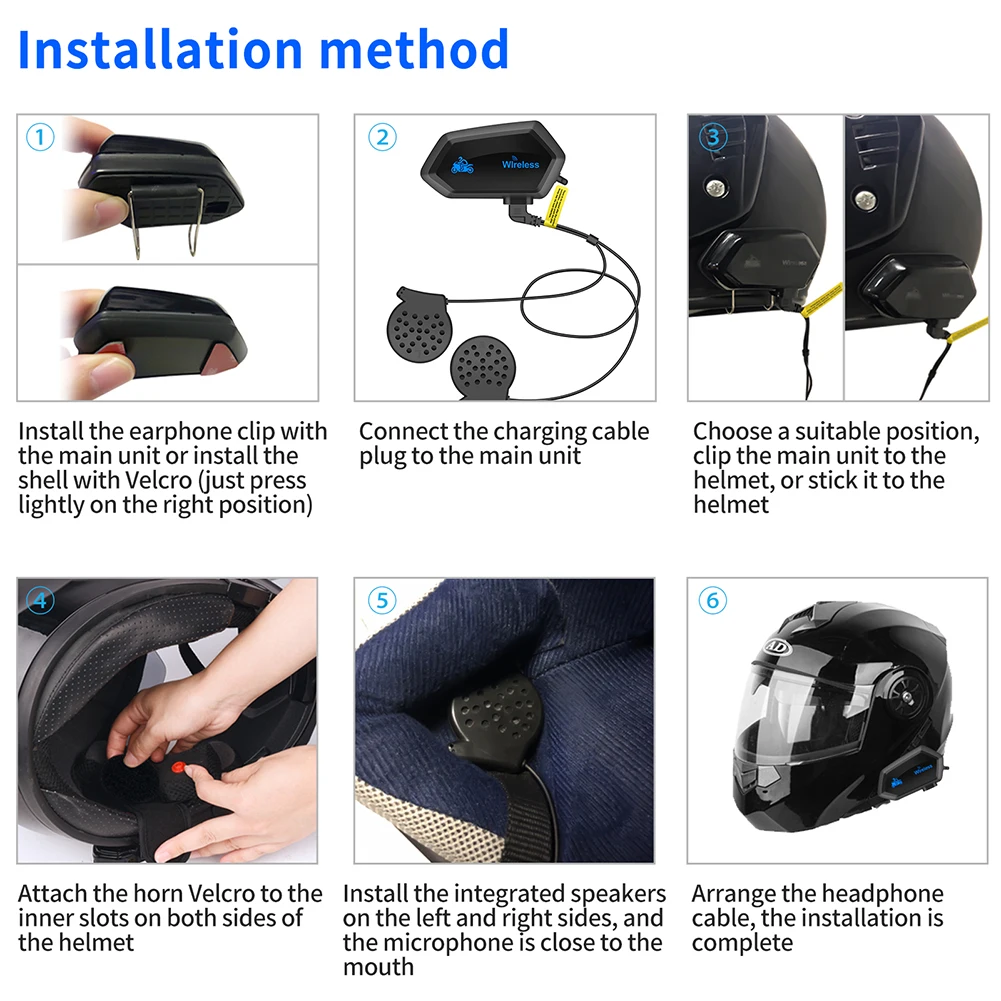 Installation method

①

Install the earphone clip with the main unit or install the shell with Velcro (just press lightly on the right position)

②

Wireless

Connect the charging cable plug to the main unit

③

Choose a suitable position, clip the main unit to the helmet, or stick it to the helmet

④

Attach the horn Velcro to the inner slots on both sides of the helmet

⑤

Install the integrated speakers on the left and right sides, and the microphone is close to the mouth

⑥

AD

Arrange the headphone cable, the installation is complete