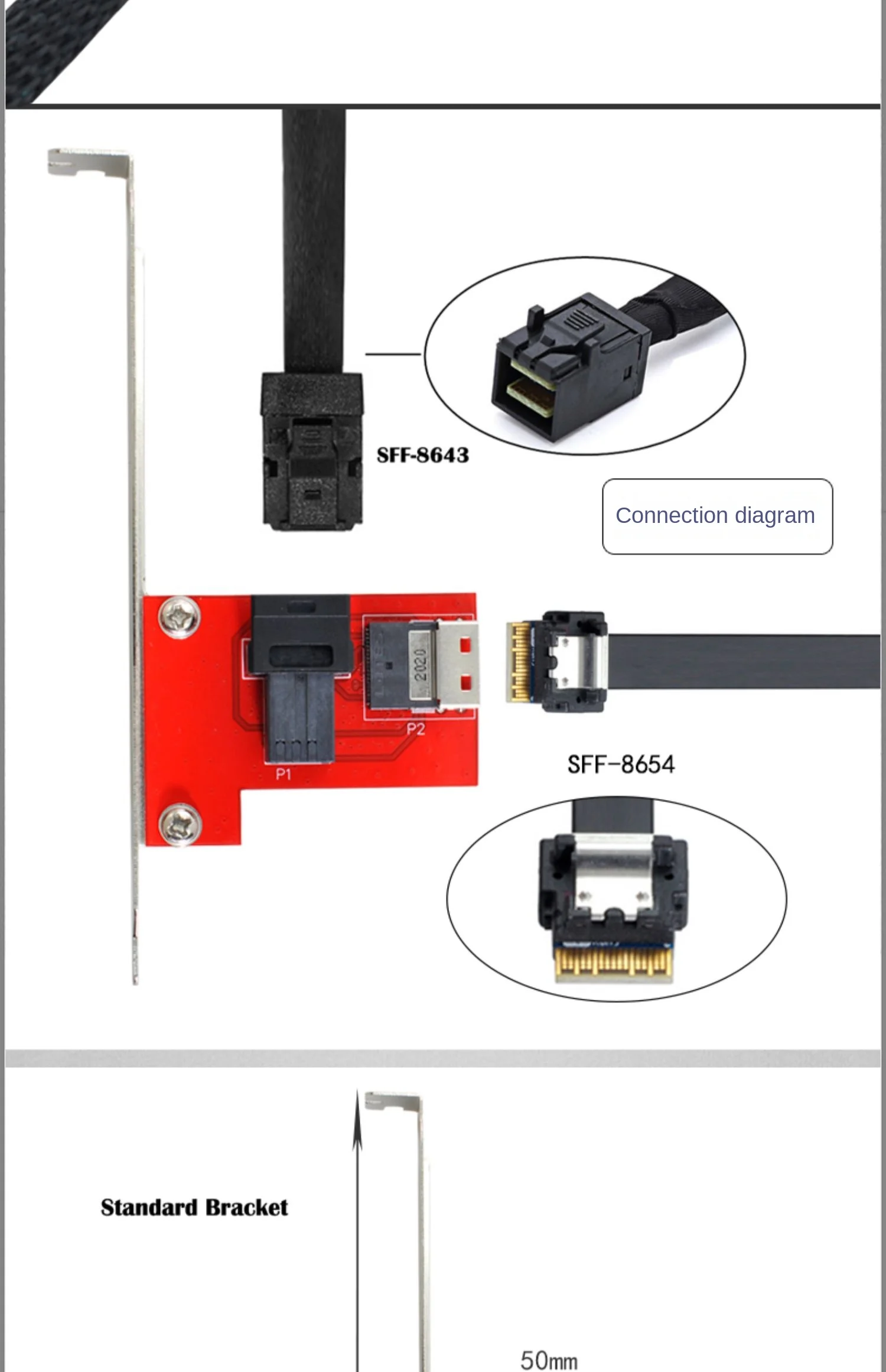 SFF-8643

Connection diagram

2020

P2

P1

SFF-8654

Standard Bracket

50mm