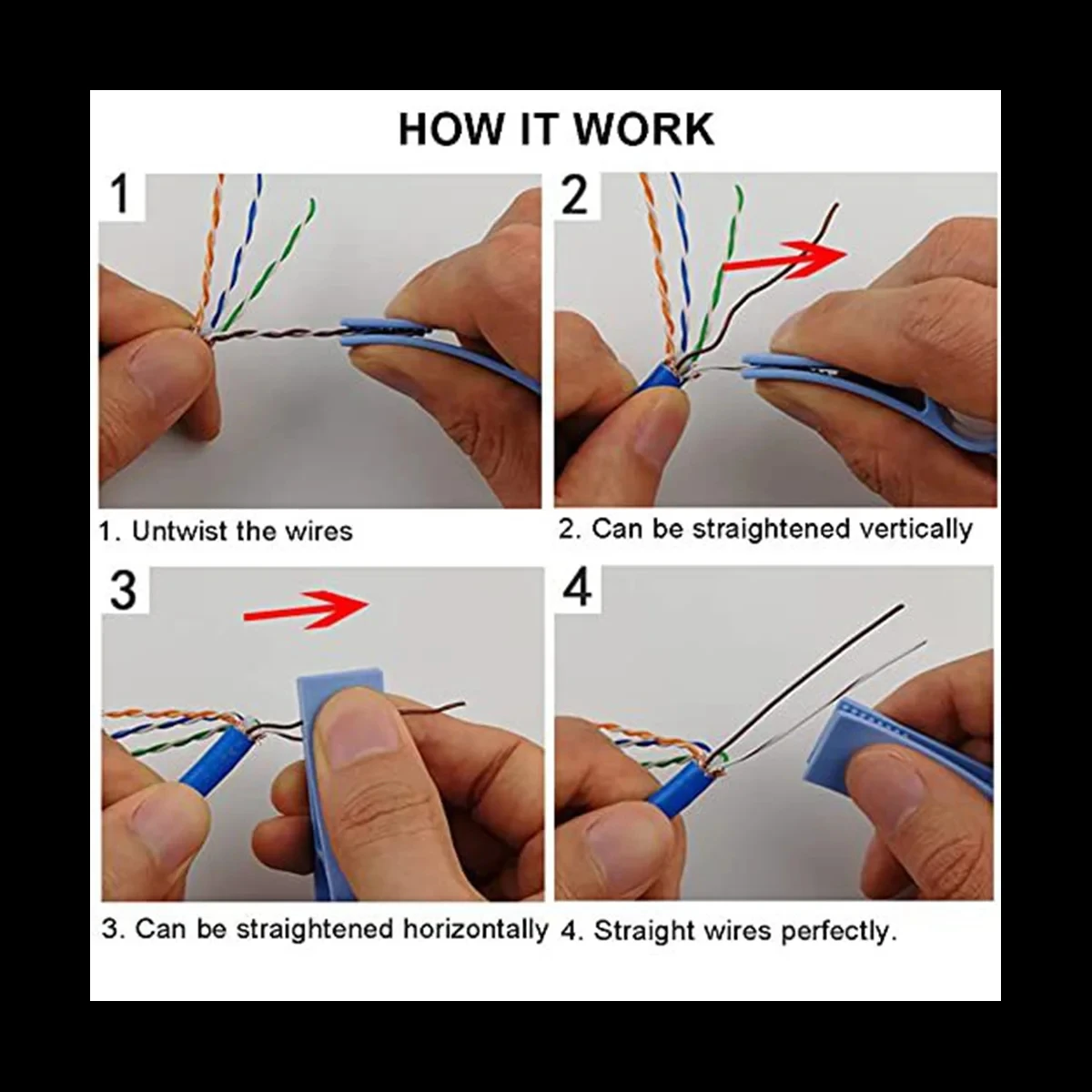 HOW IT WORK

1

1. Untwist the wires

2

2. Can be straightened vertically

3

3. Can be straightened horizontally

4

4. Straight wires perfectly.