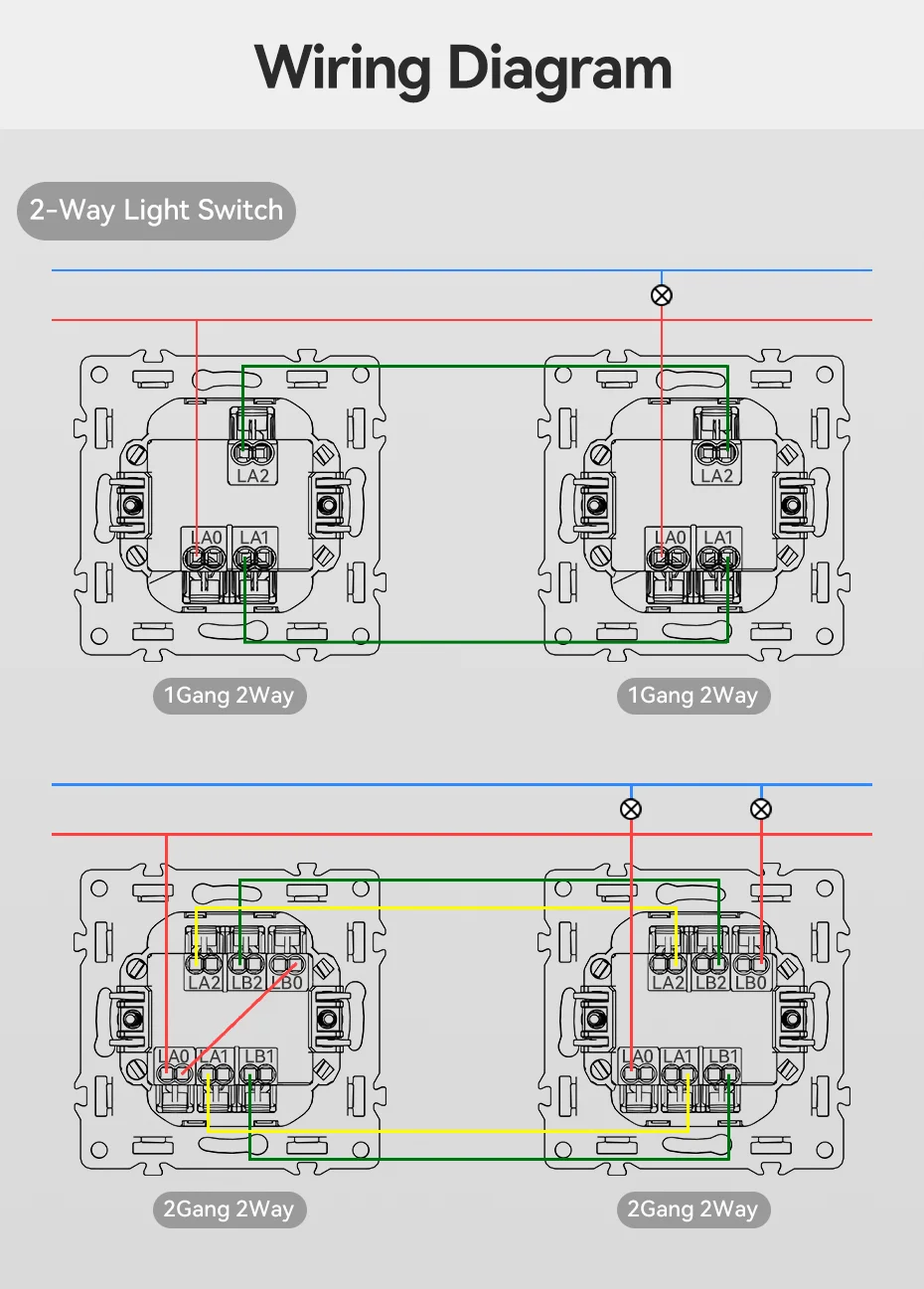 Wiring Diagram

2-Way Light Switch

LA2
LA0 LA1

LA2
LA0 LA1

1Gang 2Way

1Gang 2Way

LA2 LB2 LB0
LA0 LA1 LB1

LA2 LB2 LB0
LA0 LA1 LB1

2Gang 2Way

2Gang 2Way