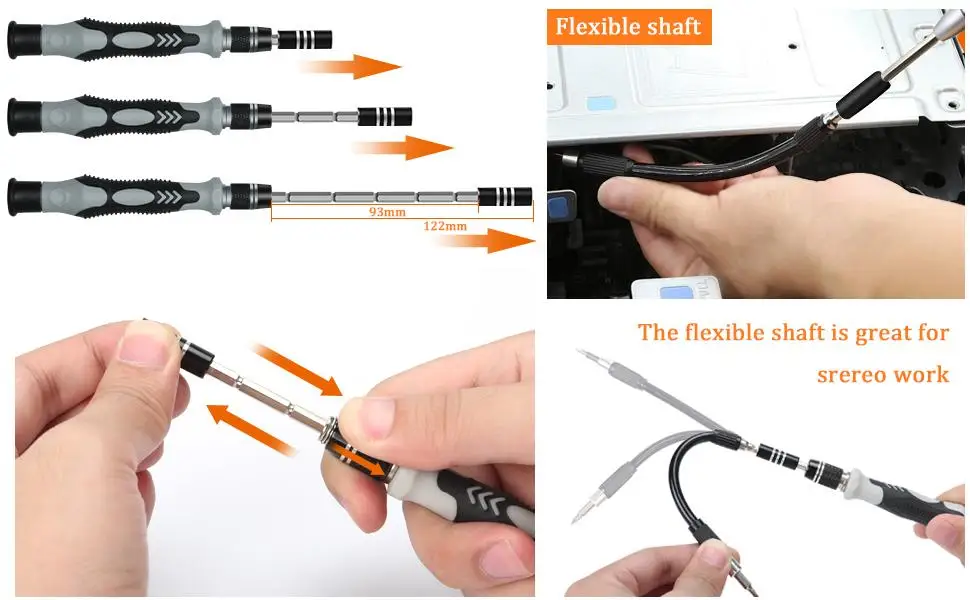 93mm
122mm

Flexible shaft

The flexible shaft is great for srereo work