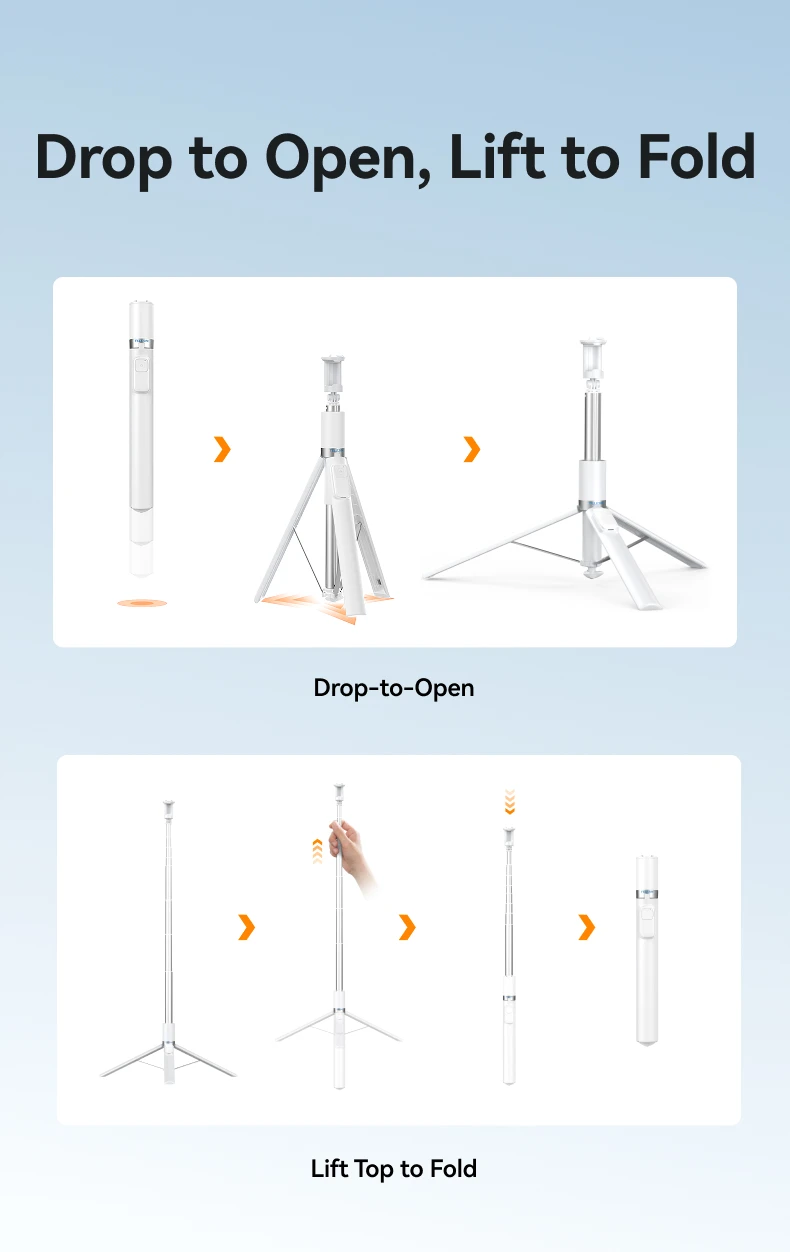 Drop to Open, Lift to Fold

Drop-to-Open

Lift Top to Fold