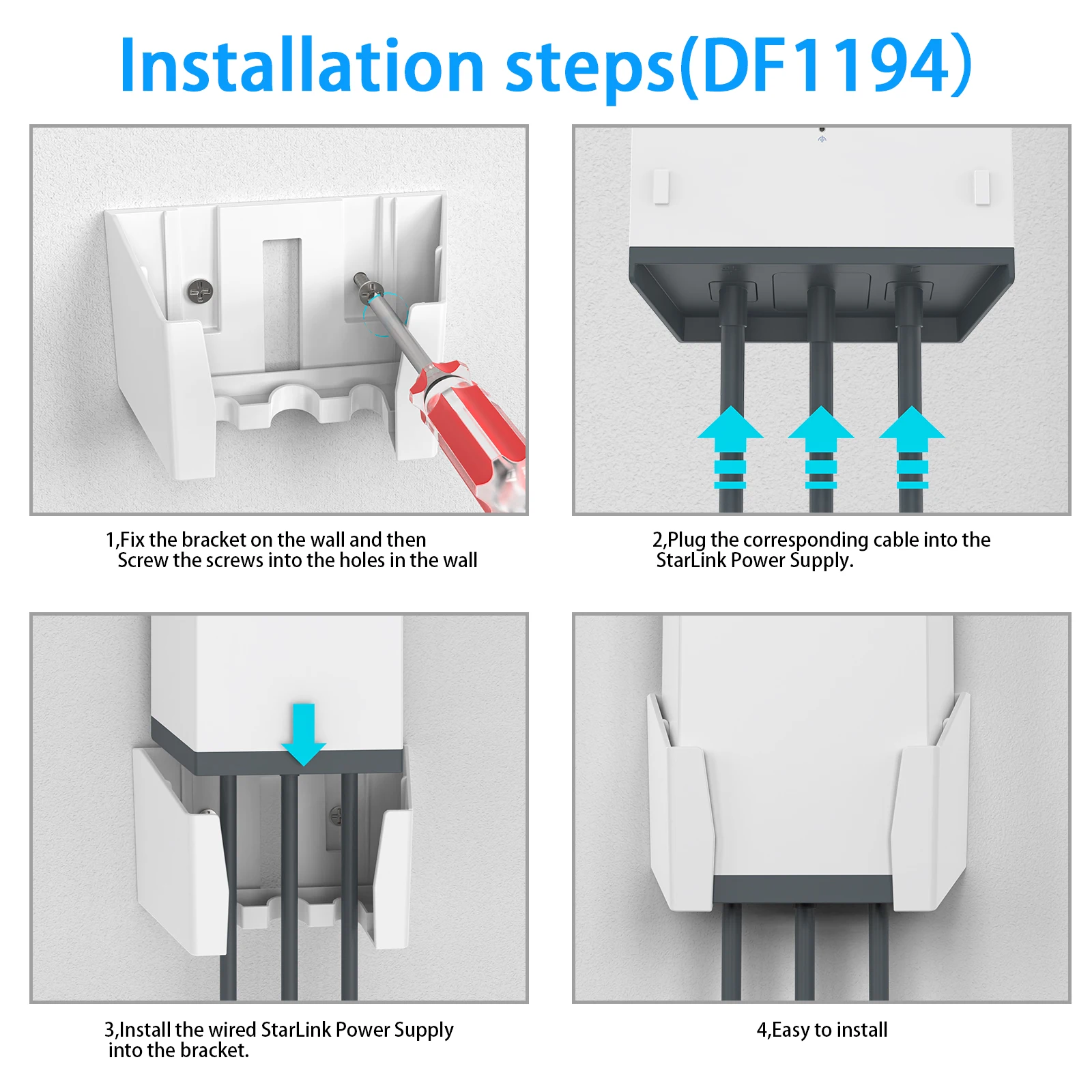 Installation steps(DF1194)

1,Fix the bracket on the wall and then Screw the screws into the holes in the wall

2,Plug the corresponding cable into the StarLink Power Supply.

3,Install the wired StarLink Power Supply into the bracket.

4,Easy to install