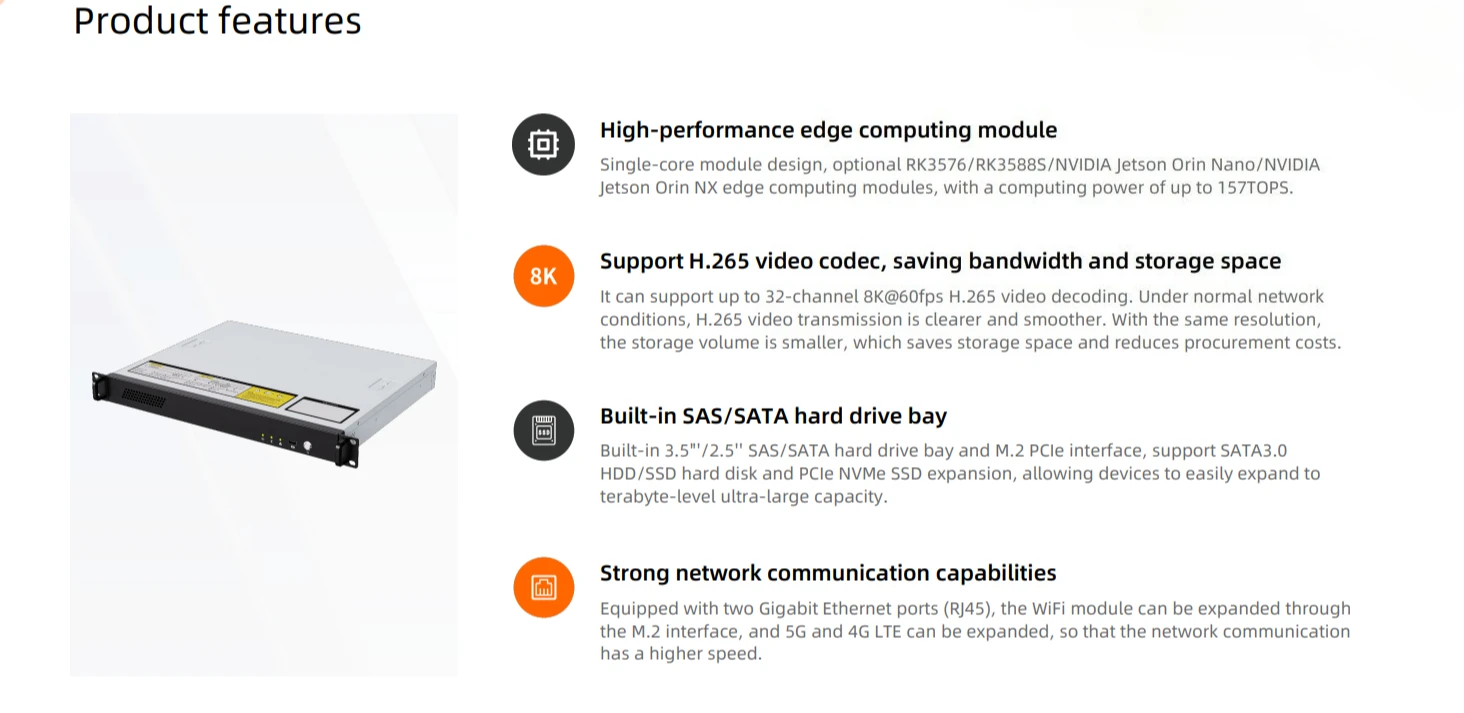 Product features

High-performance edge computing module

Single-core module design, optional RK3576/RK3588S/NVIDIA Jetson Orin Nano/NVIDIA Jetson Orin NX edge computing modules, with a computing power of up to 157TOPS.

8K

Support H.265 video codec, saving bandwidth and storage space

It can support up to 32-channel 8K@60fps H.265 video decoding. Under normal network conditions, H.265 video transmission is clearer and smoother. With the same resolution, the storage volume is smaller, which saves storage space and reduces procurement costs.

Built-in SAS/SATA hard drive bay

Built-in 3.5"'/2.5'' SAS/SATA hard drive bay and M.2 PCIe interface, support SATA3.0 HDD/SSD hard disk and PCIe NVMe SSD expansion, allowing devices to easily expand to terabyte-level ultra-large capacity.

Strong network communication capabilities

Equipped with two Gigabit Ethernet ports (RJ45), the WiFi module can be expanded through the M.2 interface, and 5G and 4G LTE can be expanded, so that the network communication has a higher speed.