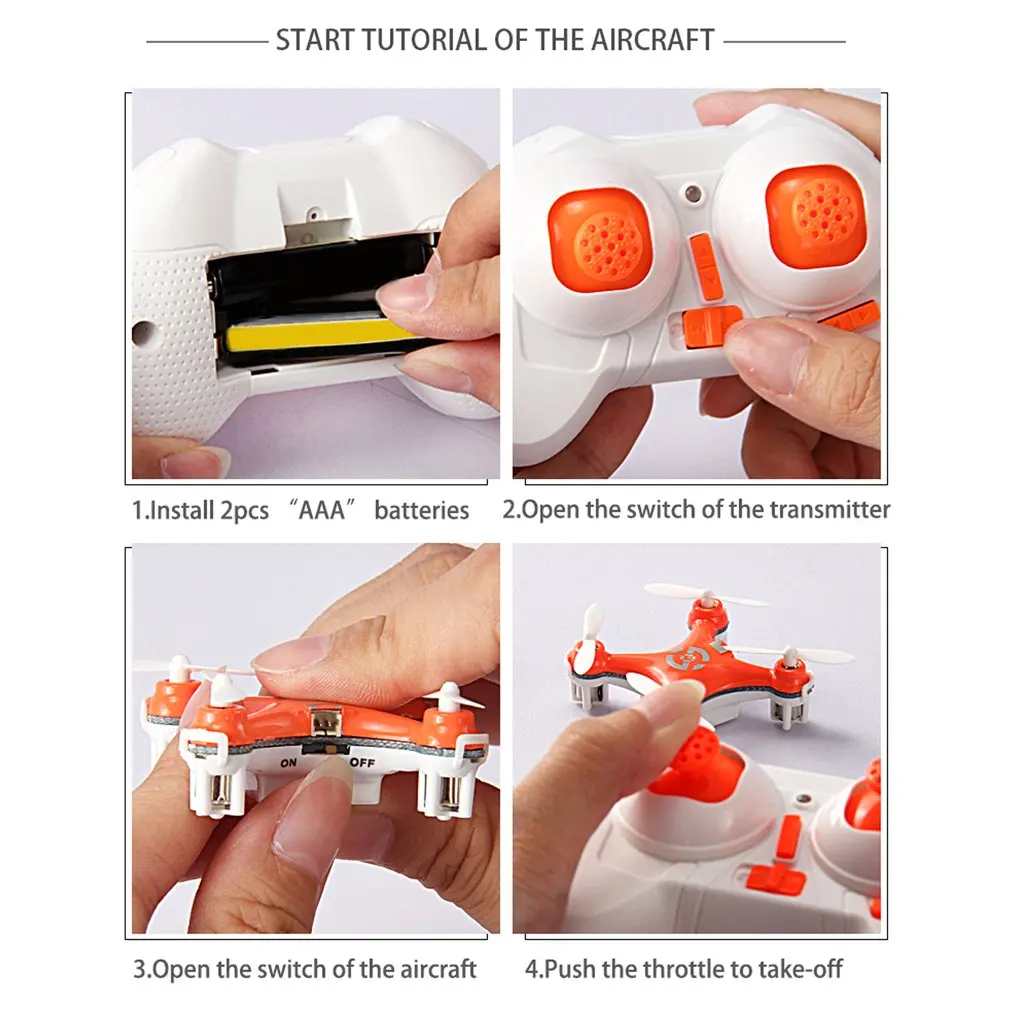 START TUTORIAL OF THE AIRCRAFT

1.Install 2pcs “AAA” batteries

2.Open the switch of the transmitter

ON OFF

3.Open the switch of the aircraft

4.Push the throttle to take-off