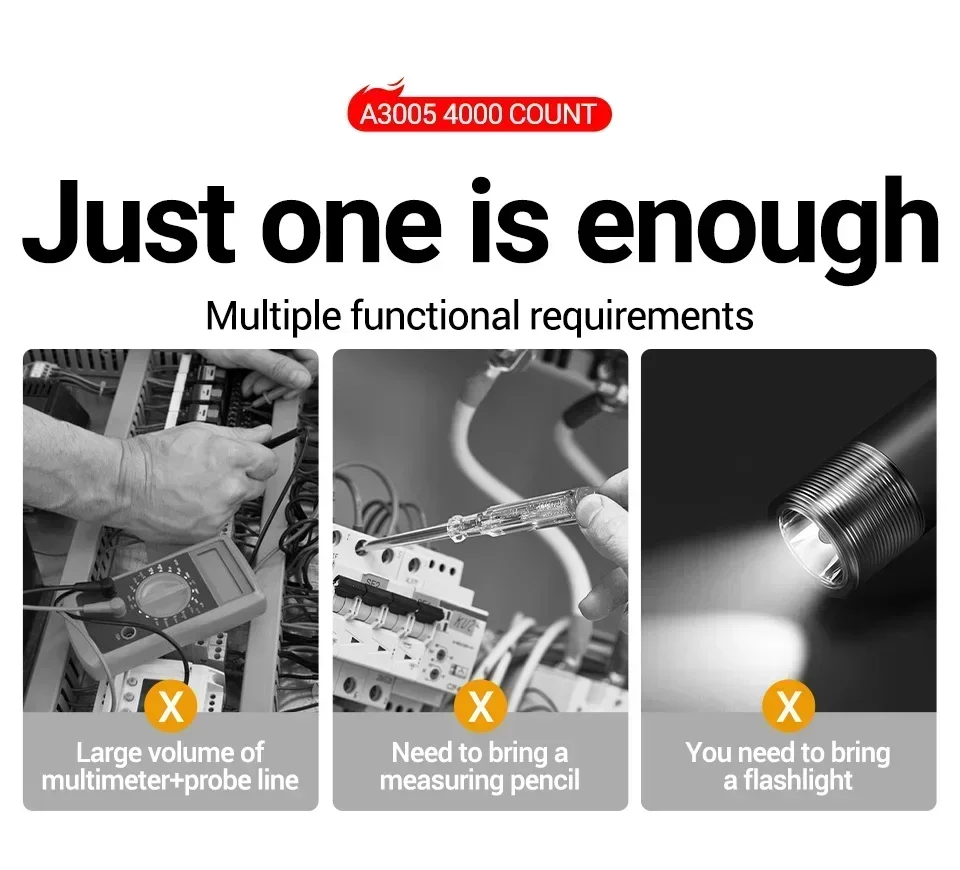 A3005 4000 COUNT

Just one is enough

Multiple functional requirements

X

Large volume of multimeter+probe line

X

Need to bring a measuring pencil

X

You need to bring a flashlight