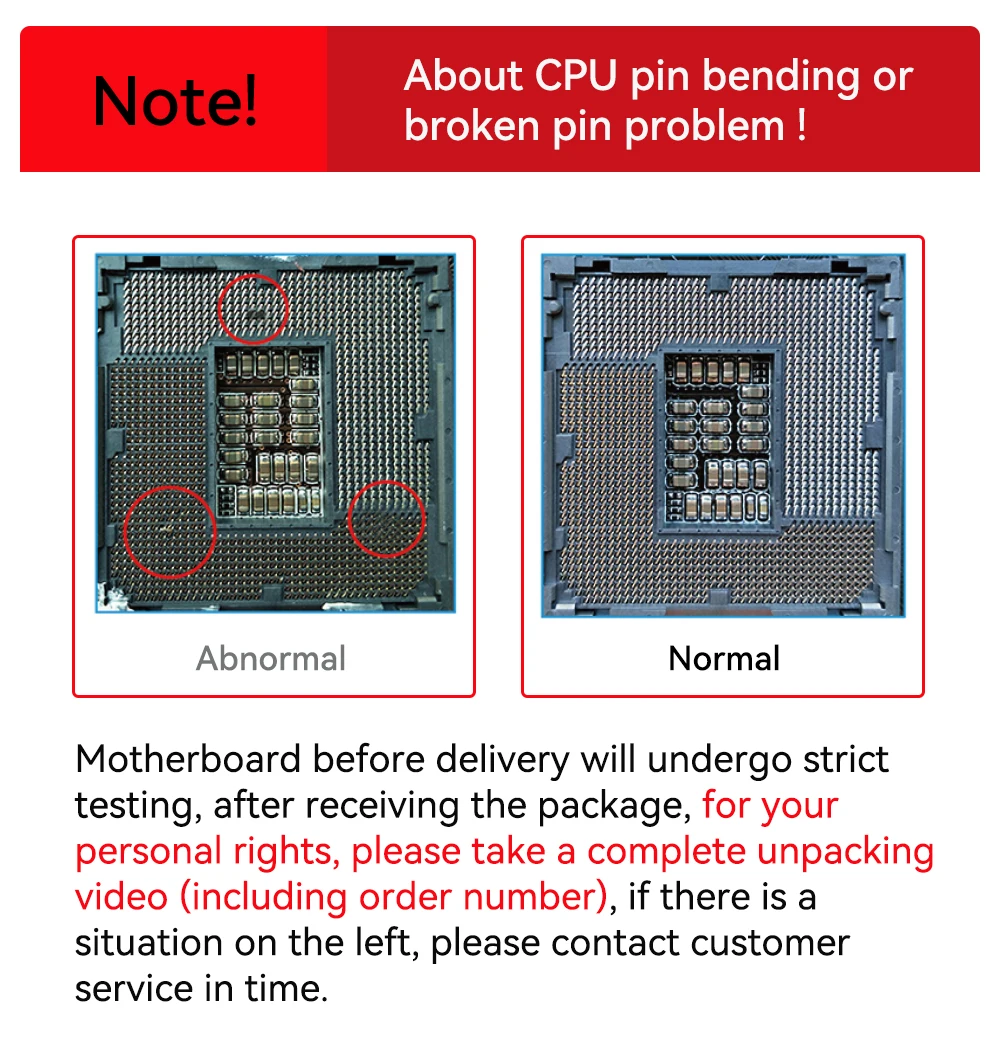 Note!

About CPU pin bending or broken pin problem !

Abnormal

Normal

Motherboard before delivery will undergo strict testing, after receiving the package, for your personal rights, please take a complete unpacking video (including order number), if there is a situation on the left, please contact customer service in time.