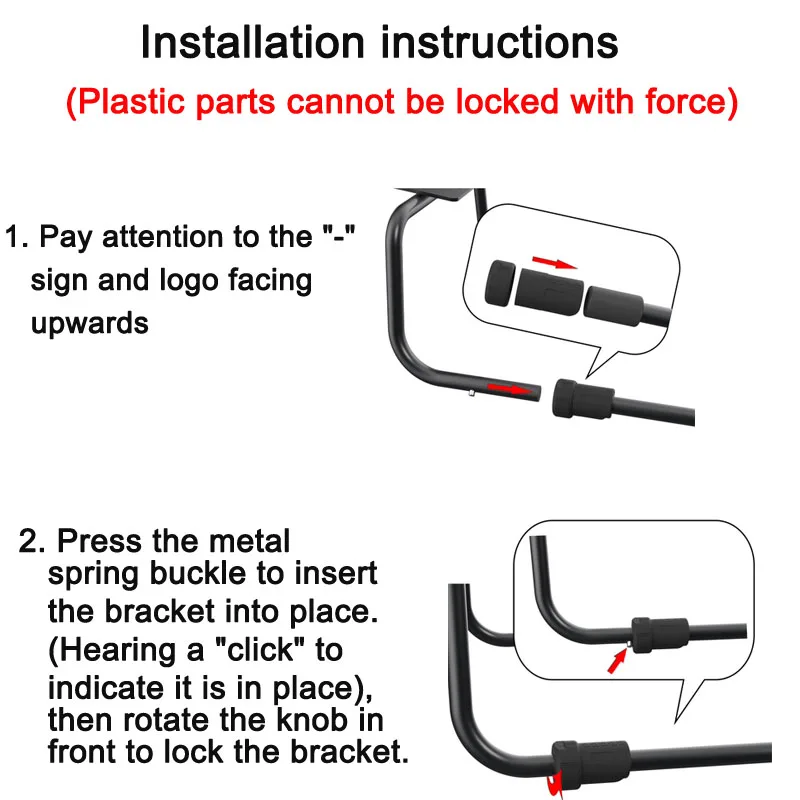 Installation instructions

(Plastic parts cannot be locked with force)

1. Pay attention to the "-" sign and logo facing upwards

2. Press the metal spring buckle to insert the bracket into place. (Hearing a "click" to indicate it is in place), then rotate the knob in front to lock the bracket.