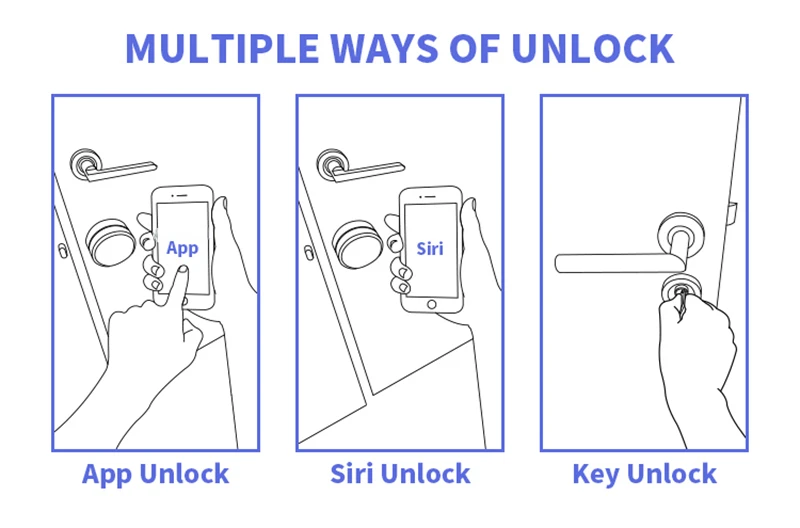 MULTIPLE WAYS OF UNLOCK

App

App Unlock

Siri

Siri Unlock

Key Unlock