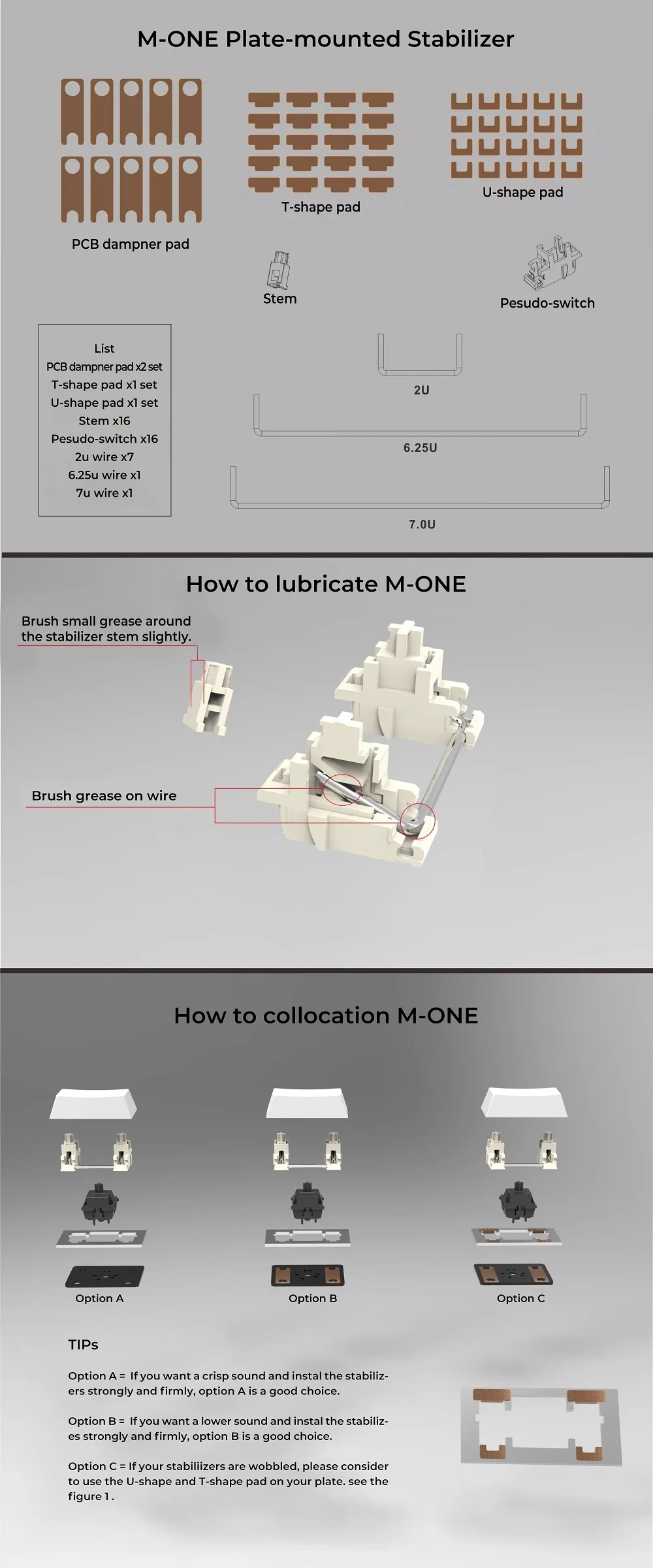 M-ONE Plate-mounted Stabilizer

PCB dampner pad

T-shape pad

U-shape pad

Stem

Pesudo-switch

List
PCB dampner pad x2 set
T-shape pad x1 set
U-shape pad x1 set
Stem x16
Pesudo-switch x16
2u wire x7
6.25u wire x1
7u wire x1

2U

6.25U

7.0U

How to lubricate M-ONE

Brush small grease around the stabilizer stem slightly.

Brush grease on wire

How to collocation M-ONE

Option A

Option B

Option C

TIPs

Option A = If you want a crisp sound and instal the stabilizers strongly and firmly, option A is a good choice.

Option B = If you want a lower sound and instal the stabilizes strongly and firmly, option B is a good choice.

Option C = If your stabiliizers are wobbled, please consider to use the U-shape and T-shape pad on your plate. see the figure 1 .