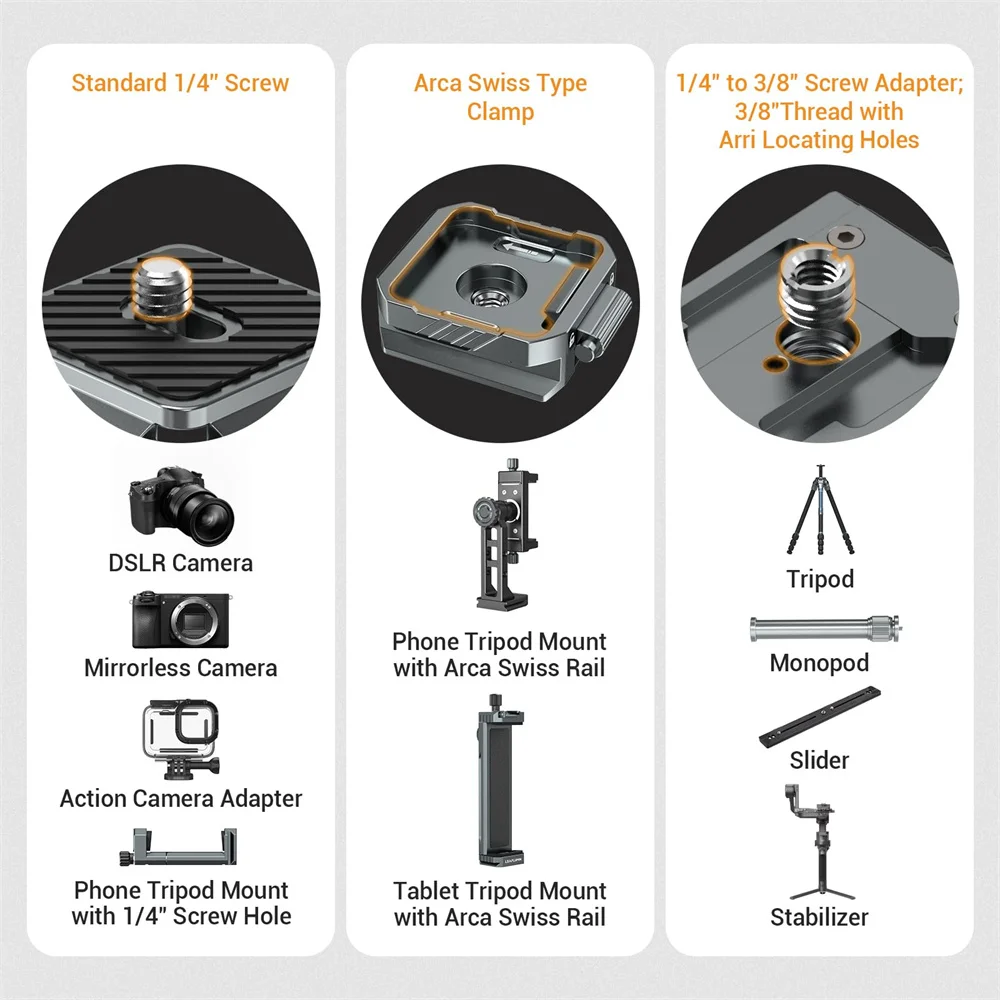 Standard 1/4" Screw

DSLR Camera

Mirrorless Camera

Action Camera Adapter

Phone Tripod Mount with 1/4" Screw Hole

Arca Swiss Type Clamp

Phone Tripod Mount with Arca Swiss Rail

Tablet Tripod Mount with Arca Swiss Rail

1/4" to 3/8" Screw Adapter; 3/8"Thread with Arri Locating Holes

Tripod

Monopod

Slider

Stabilizer