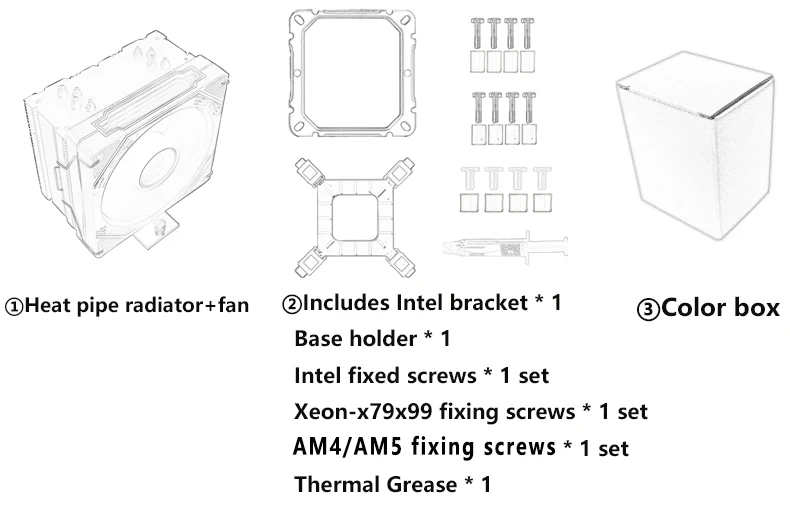 ①Heat pipe radiator+fan

②Includes Intel bracket * 1
Base holder * 1
Intel fixed screws * 1 set
Xeon-x79x99 fixing screws * 1 set
AM4/AM5 fixing screws * 1 set
Thermal Grease * 1

③Color box