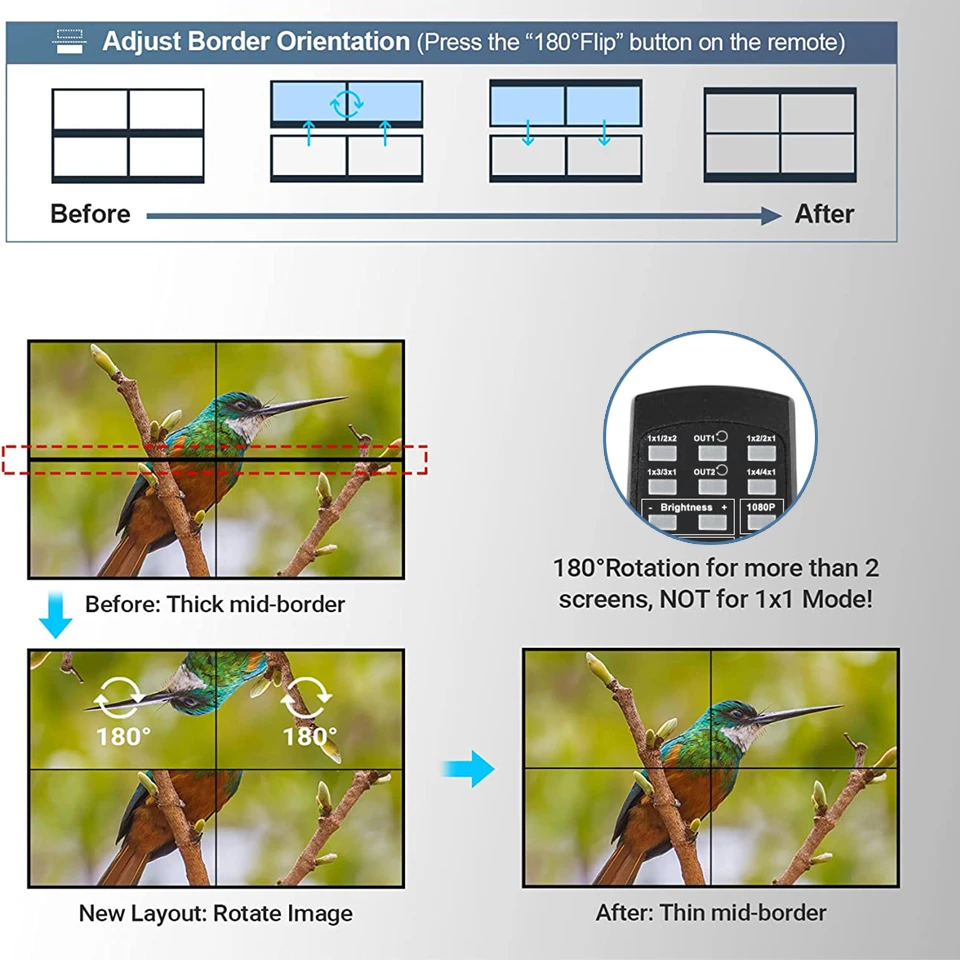 Adjust Border Orientation (Press the "180°Flip" button on the remote)

Before After

1x1/2x2 OUT1 1x2/2x1
1x3/3x1 OUT2 1x4/4x1
- Brightness + 1080P

180°Rotation for more than 2 screens, NOT for 1x1 Mode!

Before: Thick mid-border

180° 180°

New Layout: Rotate Image

After: Thin mid-border