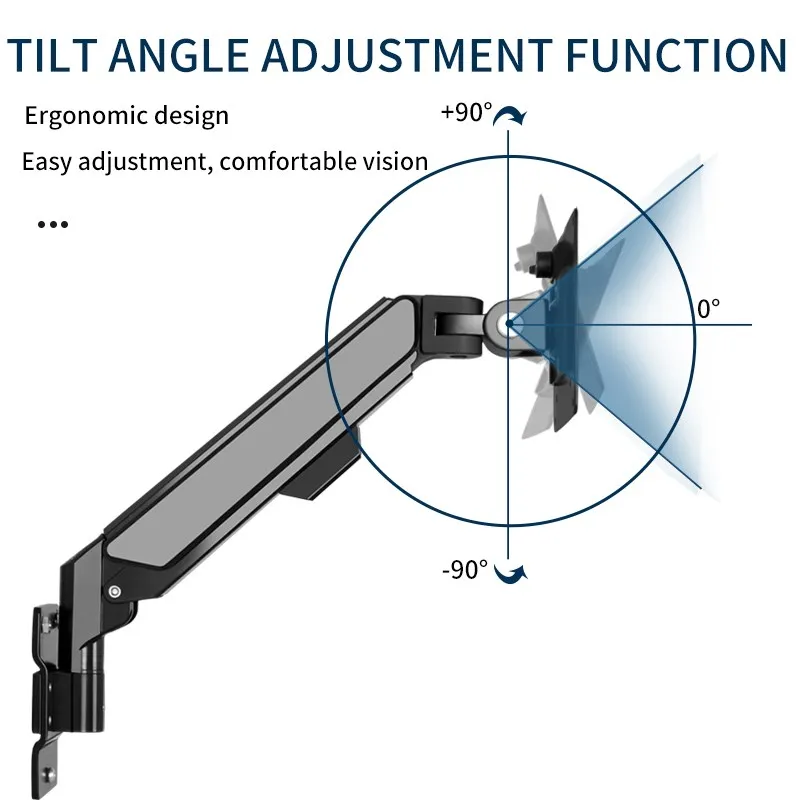 TILT ANGLE ADJUSTMENT FUNCTION

Ergonomic design

Easy adjustment, comfortable vision

...

+90°

0°

-90°